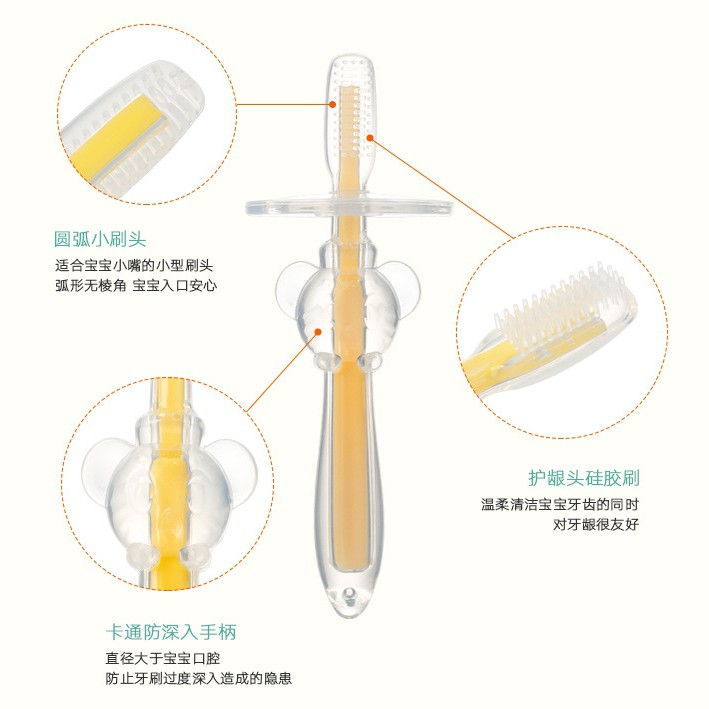 圆弧小刷头
适合宝宝小嘴的小型刷头
弧形无棱角 宝宝入口安心

护龈头硅胶刷
温柔清洁宝宝牙齿的同时
对牙龈很友好

卡通防深入手柄
直径大于宝宝口腔
防止牙刷过度深入造成的隐患