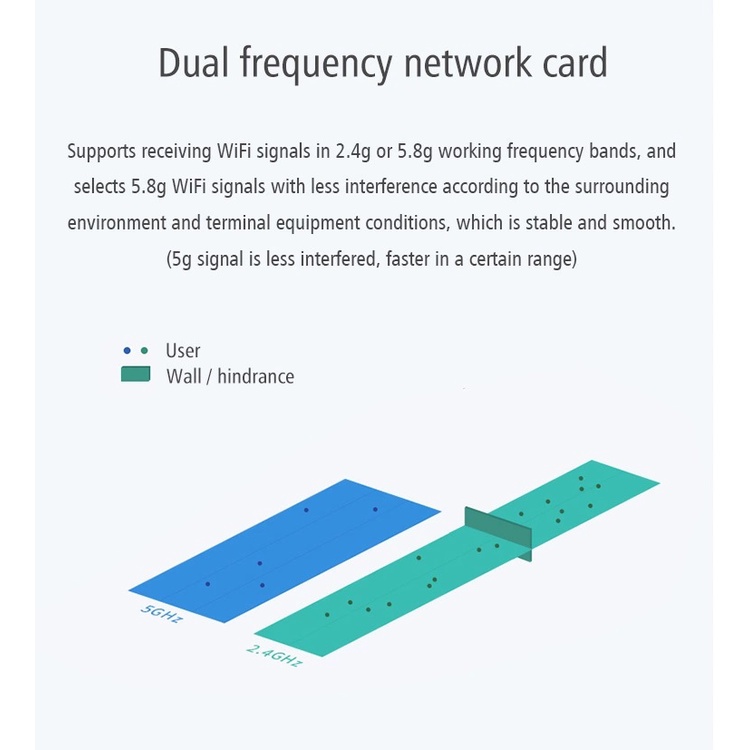 Dual frequency network card

Supports receiving WiFi signals in 2.4g or 5.8g working frequency bands, and selects 5.8g WiFi signals with less interference according to the surrounding environment and terminal equipment conditions, which is stable and smooth. (5g signal is less interfered, faster in a certain range)

User
Wall / hindrance

5GHz
2.4GHz