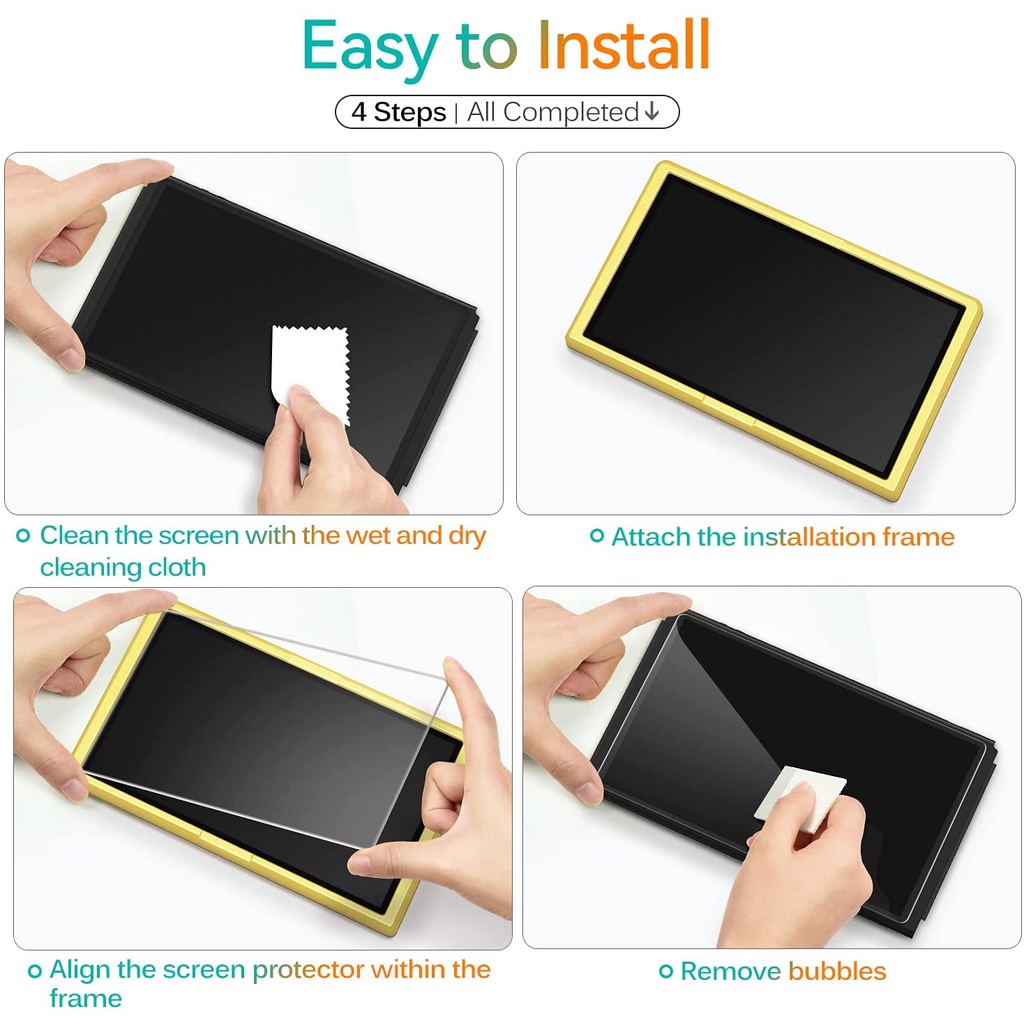 Easy to Install

4 Steps | All Completed↓

Clean the screen with the wet and dry cleaning cloth

Attach the installation frame

Align the screen protector within the frame

Remove bubbles