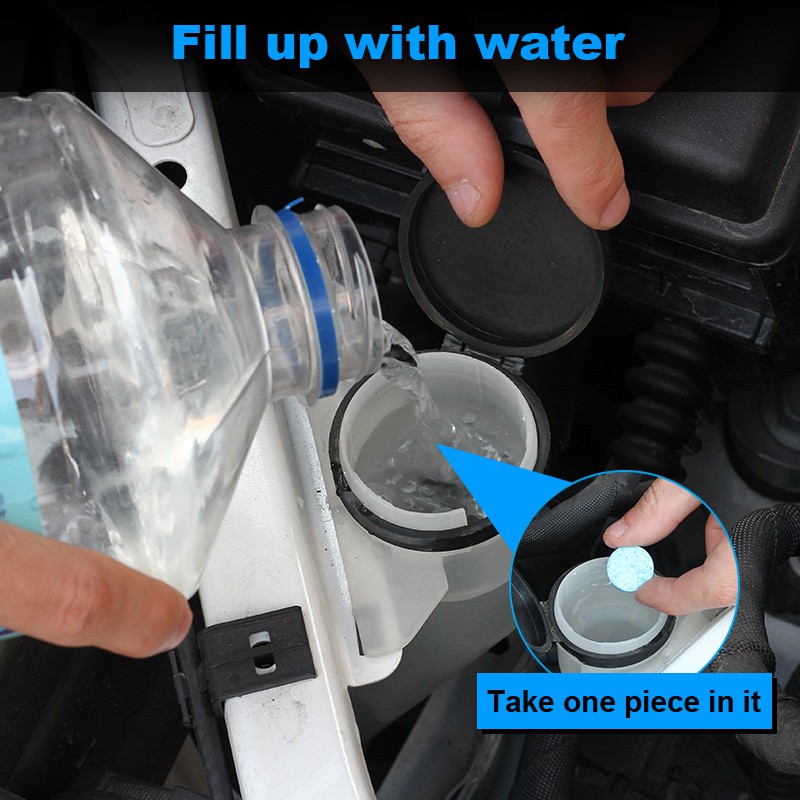 Fill up with water

Take one piece in it