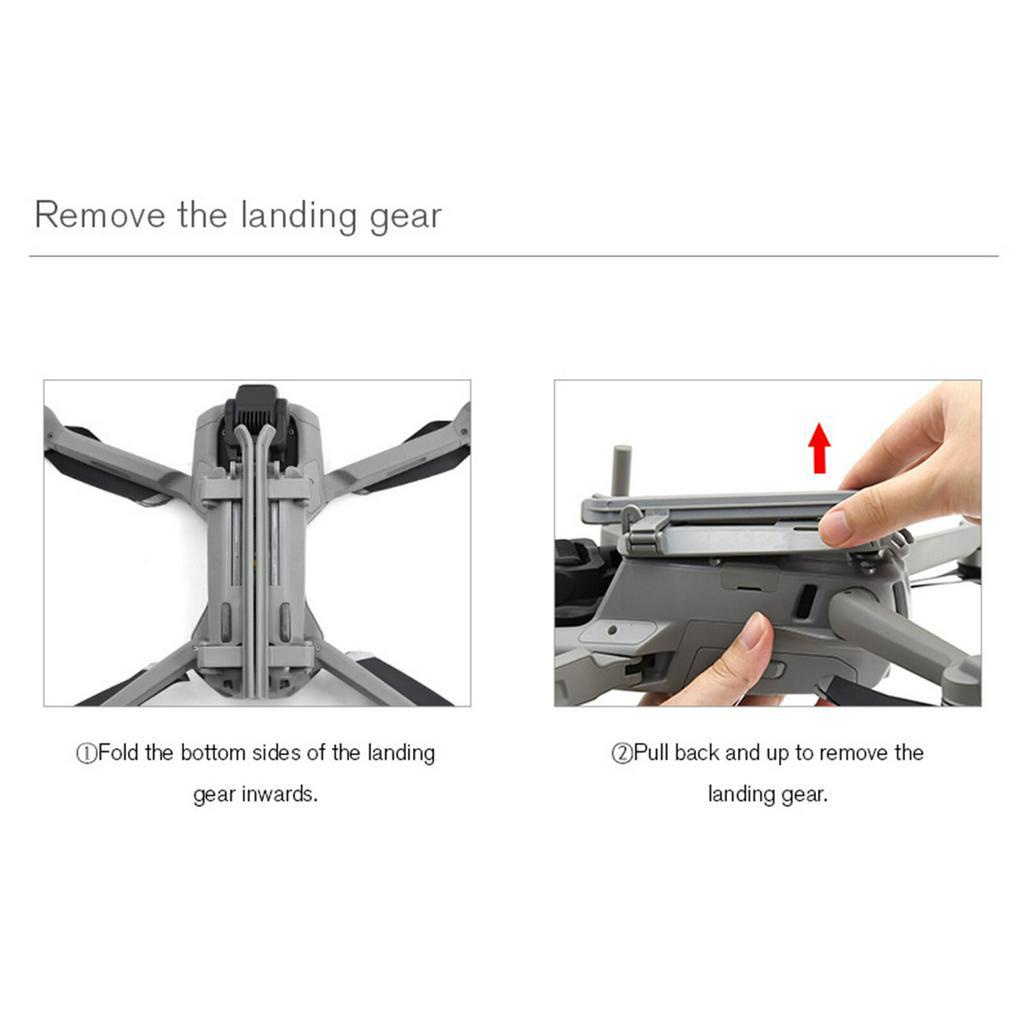 Remove the landing gear

①Fold the bottom sides of the landing gear inwards.

②Pull back and up to remove the landing gear.