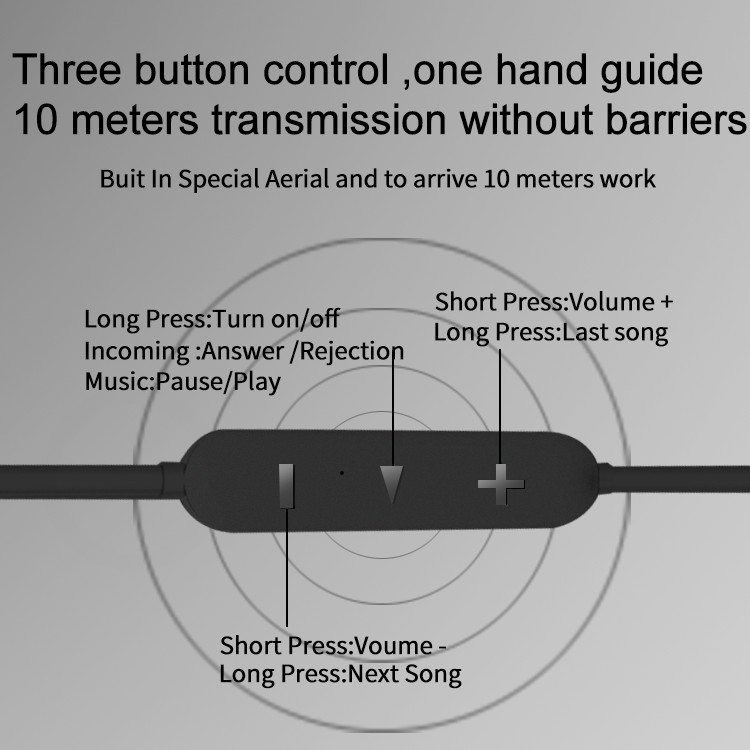 Three button control ,one hand guide
10 meters transmission without barriers

Buit In Special Aerial and to arrive 10 meters work

Long Press:Turn on/off
Incoming :Answer /Rejection
Music:Pause/Play

Short Press:Volume +
Long Press:Last song

Short Press:Voume -
Long Press:Next Song