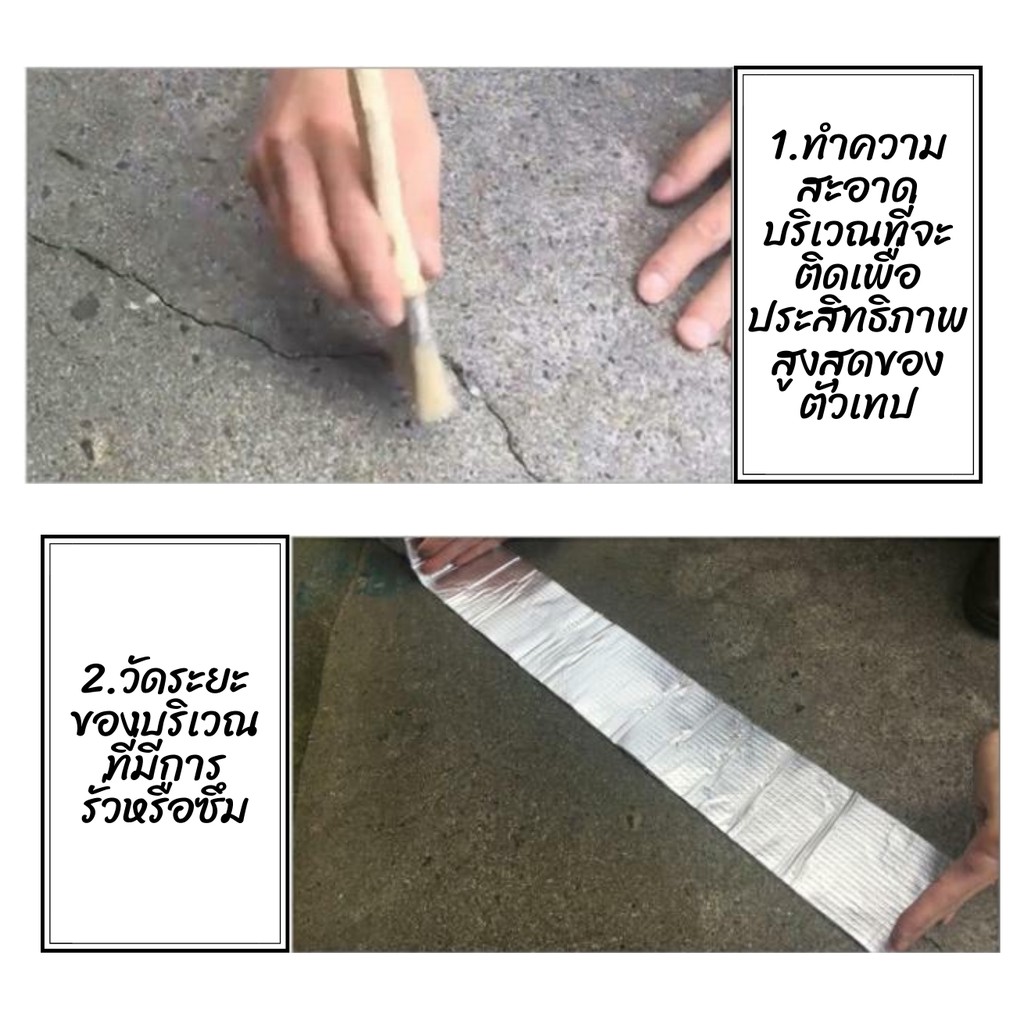 1.ทำความสะอาดบริเวณที่จะติดเพื่อประสิทธิภาพสูงสุดของตัวเทป

2.วัดระยะของบริเวณที่มีการรั่วหรือซึม