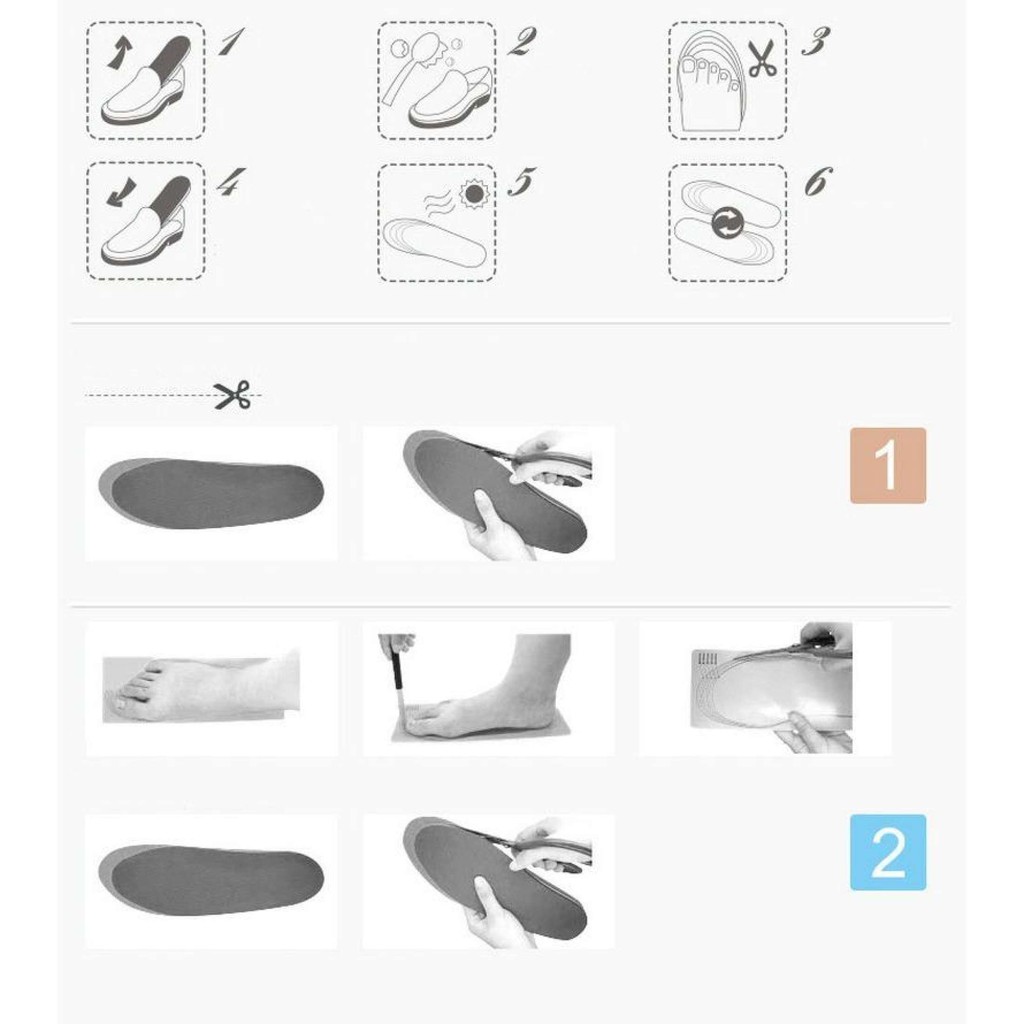 1
2
3
4
5
6

1

2