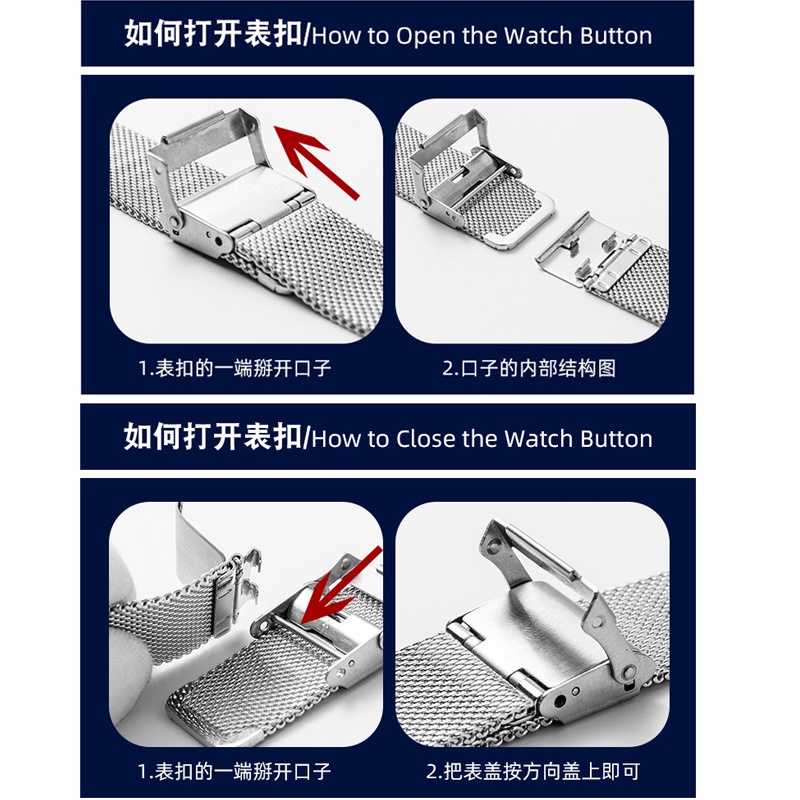 如何打开表扣/How to Open the Watch Button

1.表扣的一端掰开口子

2.口子的内部结构图

如何打开表扣/How to Close the Watch Button

1.表扣的一端掰开口子

2.把表盖按方向盖上即可