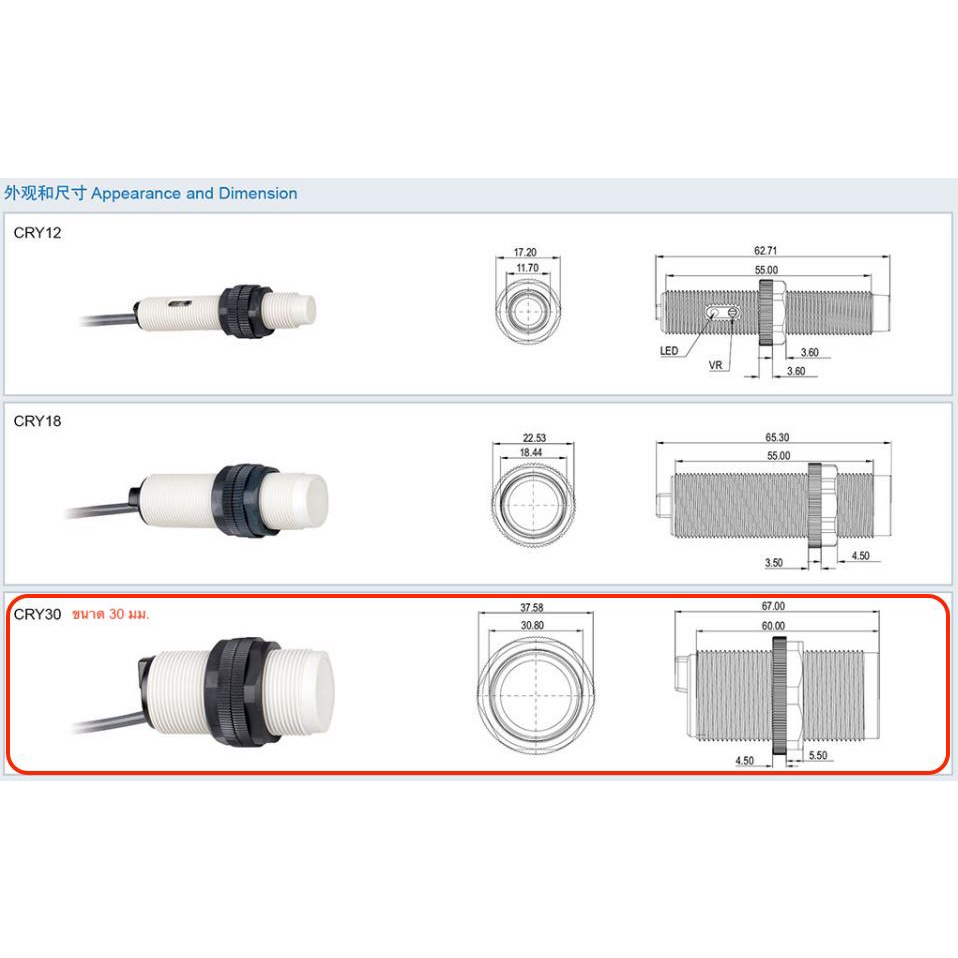 外观和尺寸 Appearance and Dimension

CRY12

17.20
11.70

62.71
55.00
LED
VR
3.60
3.60

CRY18

22.53
18.44

65.30
55.00
3.50
4.50

CRY30 ขนาด 30 มม.

37.58
30.80

67.00
60.00
4.50
5.50