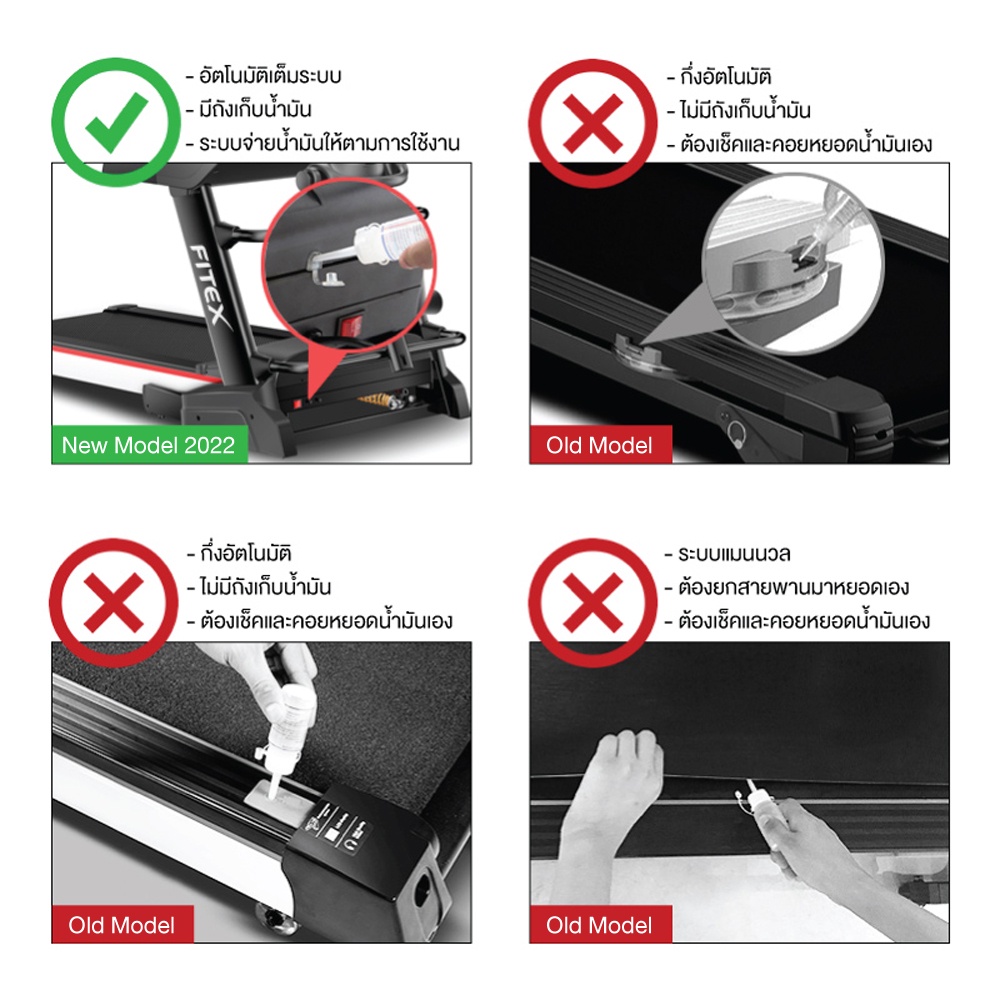 - อัตโนมัติเต็มระบบ
- มีถังเก็บน้ำมัน
- ระบบจ่ายน้ำมันให้ตามการใช้งาน

FITEX

New Model 2022

- กึ่งอัตโนมัติ
- ไม่มีถังเก็บน้ำมัน
- ต้องเช็คและคอยหยอดน้ำมันเอง

Old Model

- กึ่งอัตโนมัติ
- ไม่มีถังเก็บน้ำมัน
- ต้องเช็คและคอยหยอดน้ำมันเอง

Old Model

- ระบบแมนนวล
- ต้องยกสายพานมาหยอดเอง
- ต้องเช็คและคอยหยอดน้ำมันเอง

Old Model