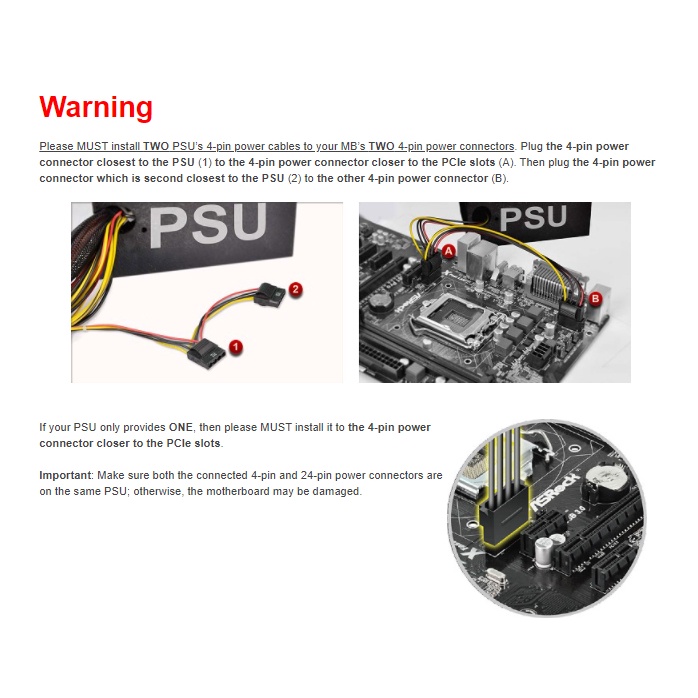 Warning

Please MUST install TWO PSU's 4-pin power cables to your MB's TWO 4-pin power connectors. Plug the 4-pin power connector closest to the PSU (1) to the 4-pin power connector closer to the PCIe slots (A). Then plug the 4-pin power connector which is second closest to the PSU (2) to the other 4-pin power connector (B).

PSU
2
1

PSU
A
B

If your PSU only provides ONE, then please MUST install it to the 4-pin power connector closer to the PCIe slots.

Important: Make sure both the connected 4-pin and 24-pin power connectors are on the same PSU; otherwise, the motherboard may be damaged.

ASRock