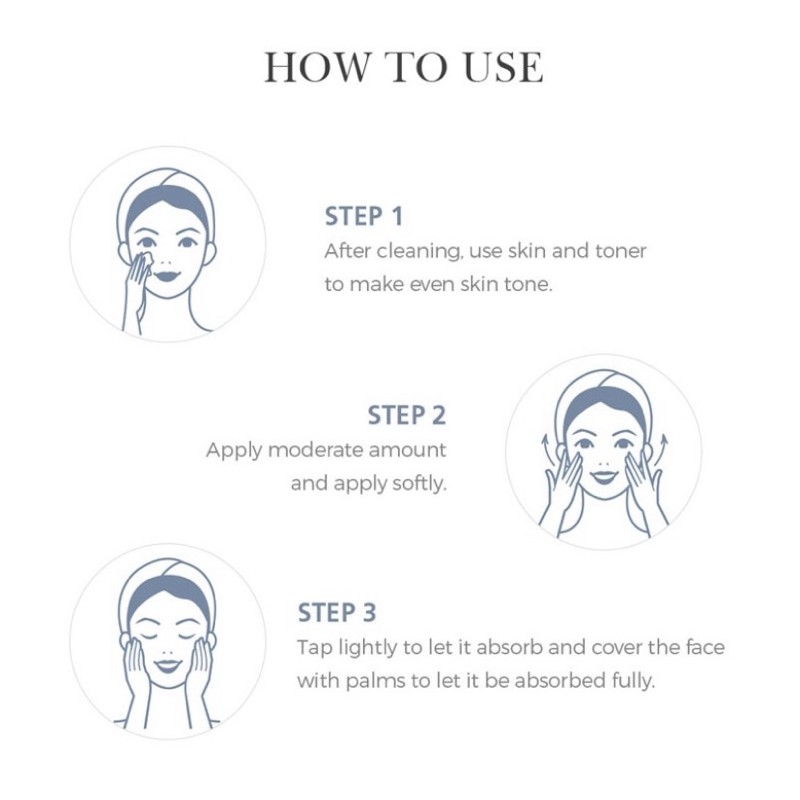 HOW TO USE

STEP 1
After cleaning, use skin and toner to make even skin tone.

STEP 2
Apply moderate amount and apply softly.

STEP 3
Tap lightly to let it absorb and cover the face with palms to let it be absorbed fully.