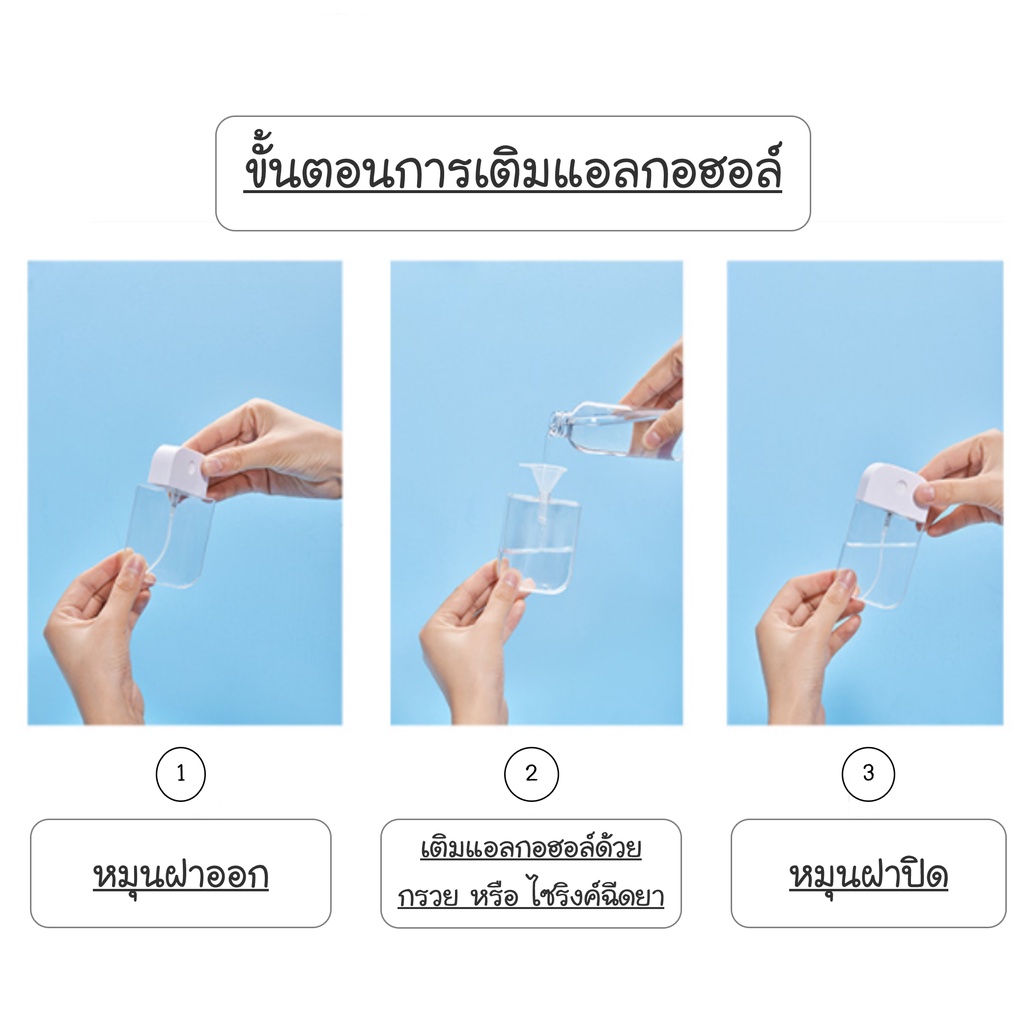 ขั้นตอนการเติมแอลกอฮอล์

1

หมุนฝาออก

2

เติมแอลกอฮอล์ด้วย กรวย หรือ ไซริงค์ฉีดยา

3

หมุนฝาปิด