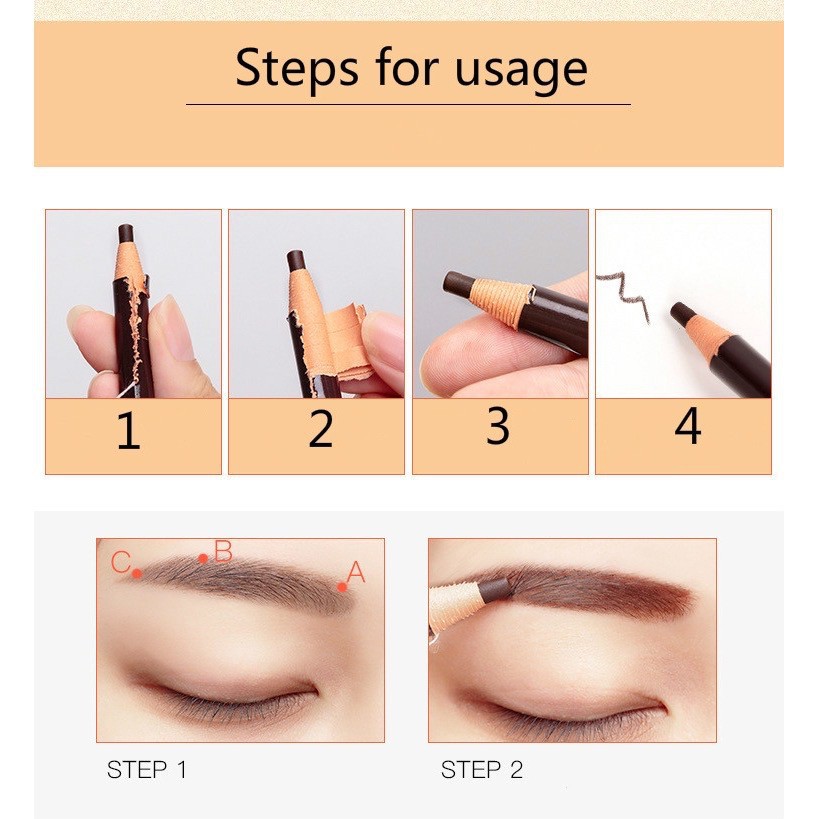 Steps for usage

1

2

3

4

C
B
A

STEP 1

STEP 2