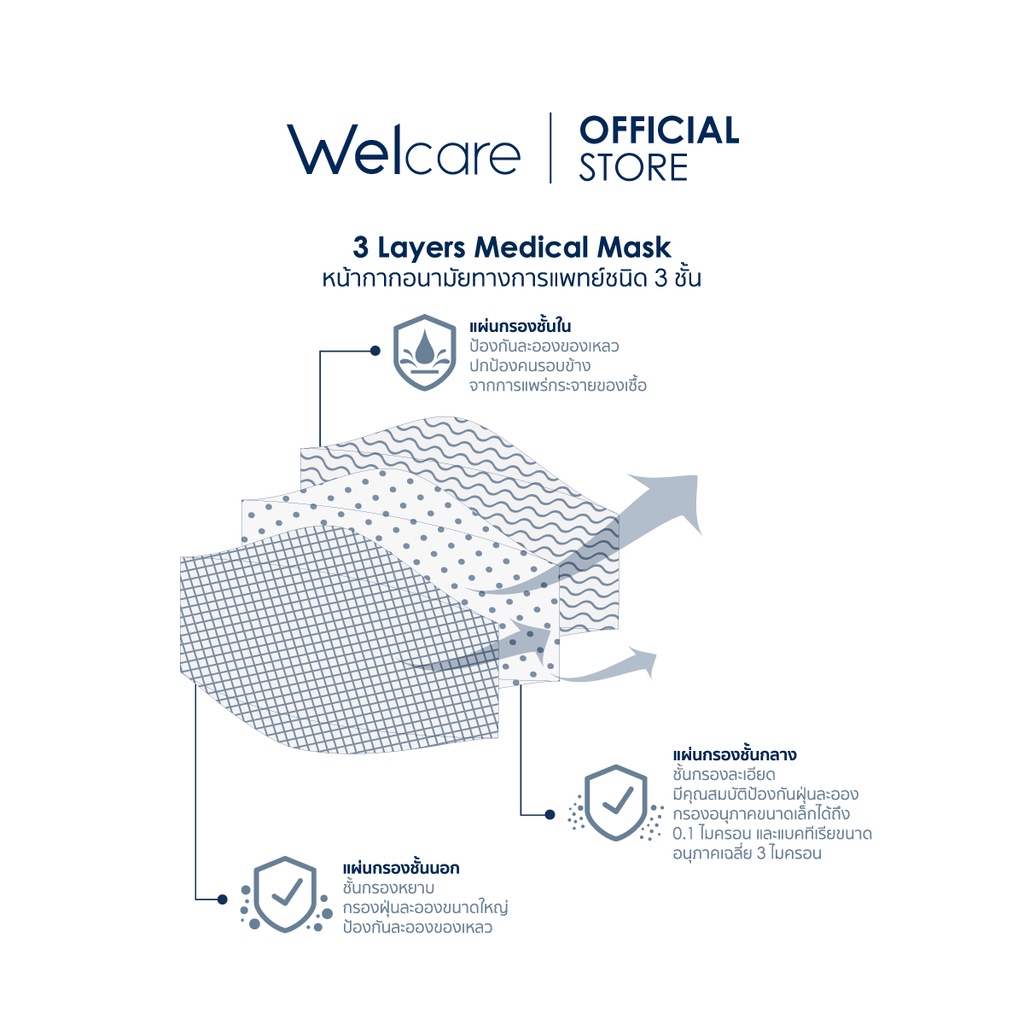 Welcare | OFFICIAL STORE

3 Layers Medical Mask
หน้ากากอนามัยทางการแพทย์ชนิด 3 ชั้น

แผ่นกรองชั้นใน
ป้องกันละอองของเหลว
ปกป้องคนรอบข้าง
จากการแพร่กระจายของเชื้อ

แผ่นกรองชั้นกลาง
ชั้นกรองละเอียด
มีคุณสมบัติป้องกันฝุ่นละออง
กรองอนุภาคขนาดเล็กได้ถึง
0.1 ไมครอน และแบคทีเรียขนาด
อนุภาคเฉลี่ย 3 ไมครอน

แผ่นกรองชั้นนอก
ชั้นกรองหยาบ
กรองฝุ่นละอองขนาดใหญ่
ป้องกันละอองของเหลว