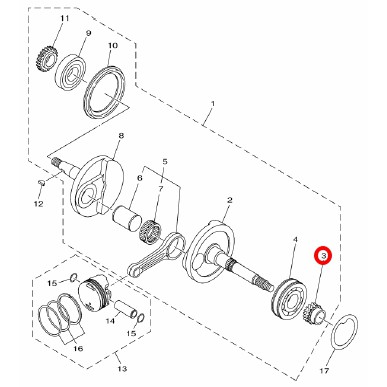 11
9
10
1
8
5
6
7
12
2
4
3
15
14
15
16
13
17