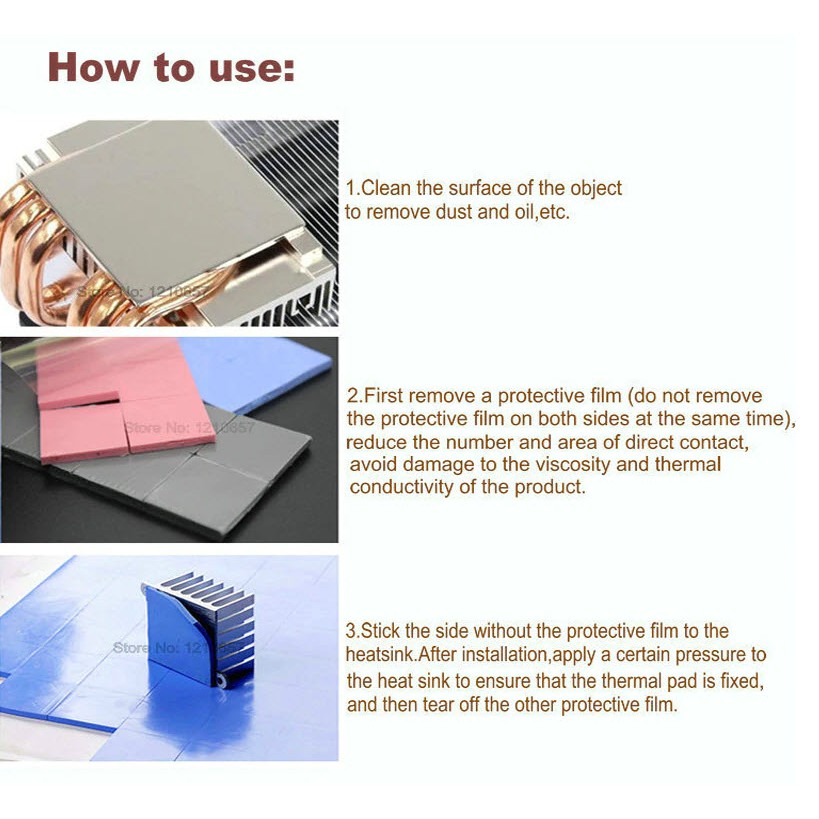 How to use:

Store No: 1210657

1.Clean the surface of the object to remove dust and oil,etc.

Store No: 1210657

2.First remove a protective film (do not remove the protective film on both sides at the same time), reduce the number and area of direct contact, avoid damage to the viscosity and thermal conductivity of the product.

Store No: 1210657

3.Stick the side without the protective film to the heatsink.After installation,apply a certain pressure to the heat sink to ensure that the thermal pad is fixed, and then tear off the other protective film.