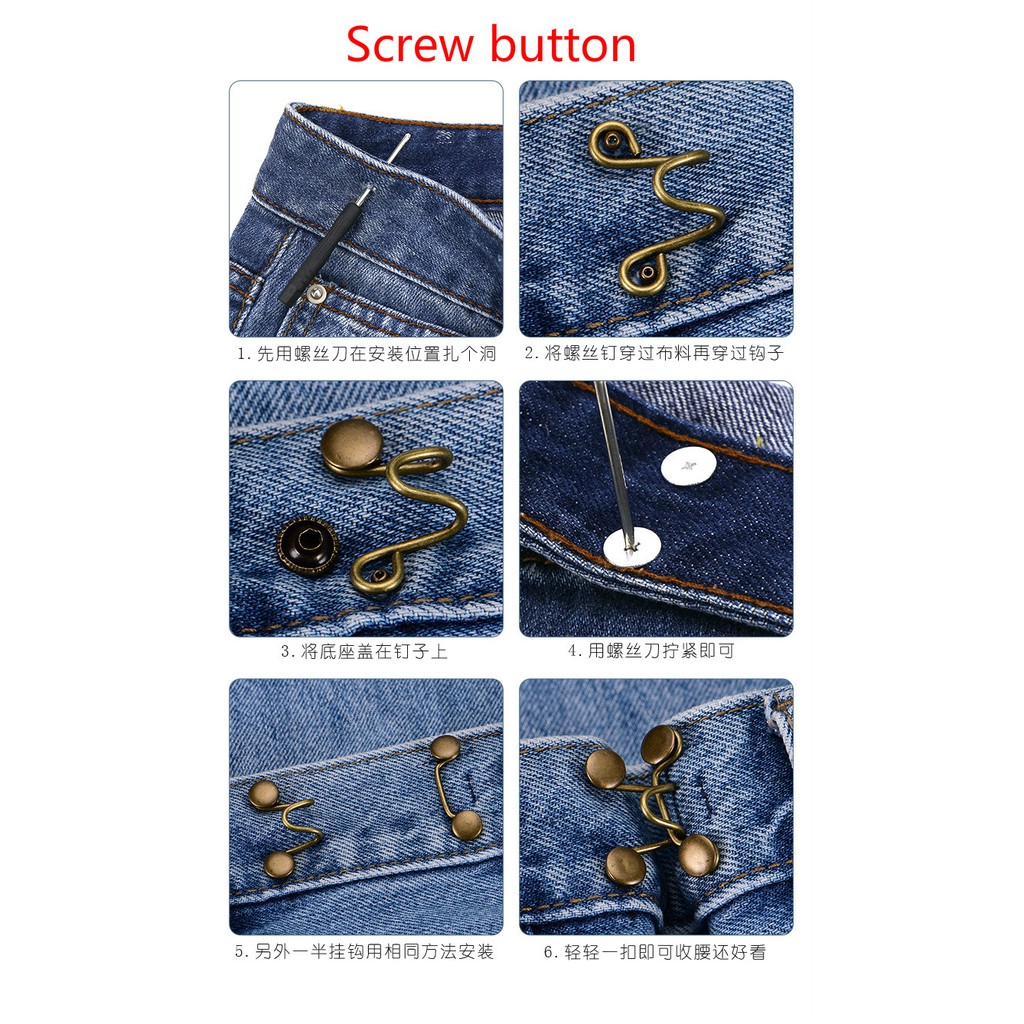 Screw button

1.先用螺丝刀在安装位置扎个洞

2.将螺丝钉穿过布料再穿过钩子

3.将底座盖在钉子上

4.用螺丝刀拧紧即可

5.另外一半挂钩用相同方法安装

6.轻轻一扣即可收腰还好看