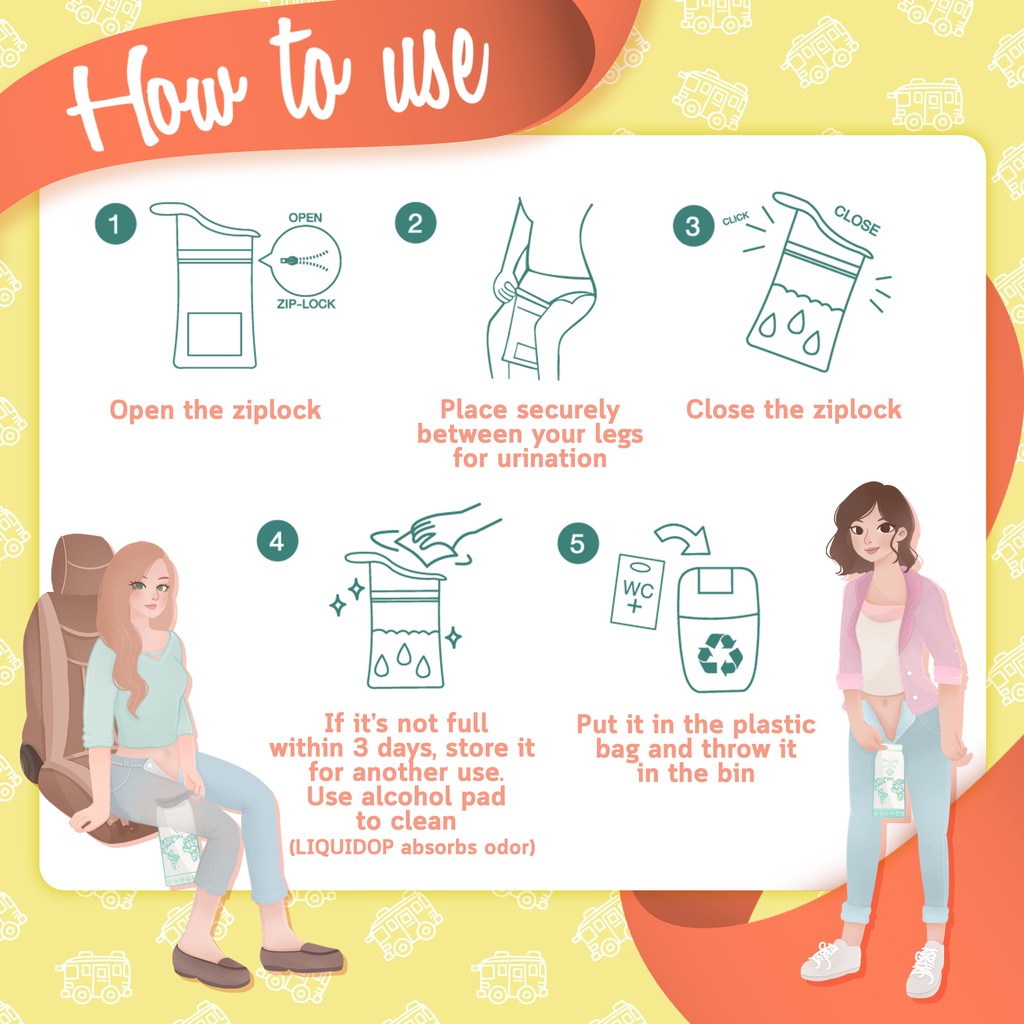 How to use

1

OPEN

ZIP-LOCK

Open the ziplock

2

Place securely between your legs for urination

3

CLICK

CLOSE

Close the ziplock

4

If it's not full within 3 days, store it for another use. Use alcohol pad to clean (LIQUIDOP absorbs odor)

5

WC +

Put it in the plastic bag and throw it in the bin