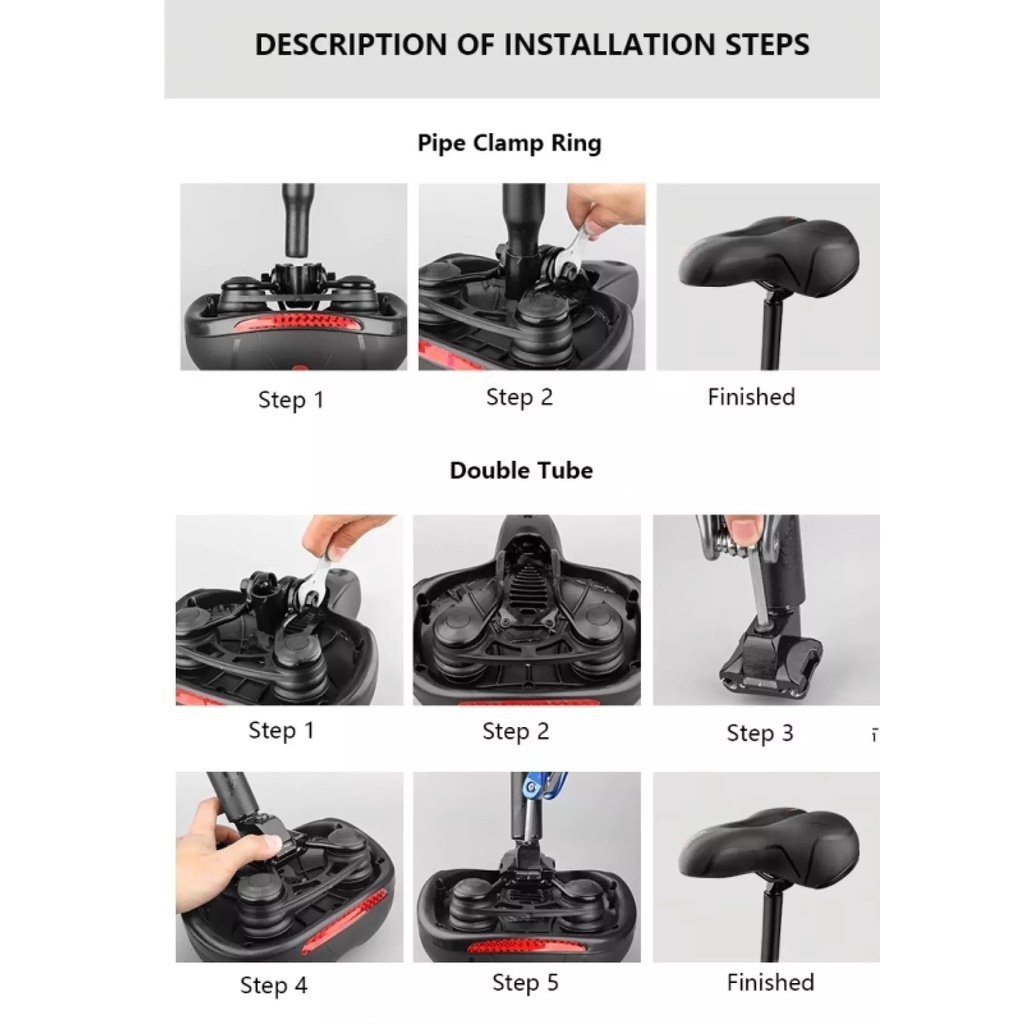 DESCRIPTION OF INSTALLATION STEPS

Pipe Clamp Ring

Step 1

Step 2

Finished

Double Tube

Step 1

Step 2

Step 3

Step 4

Step 5

Finished