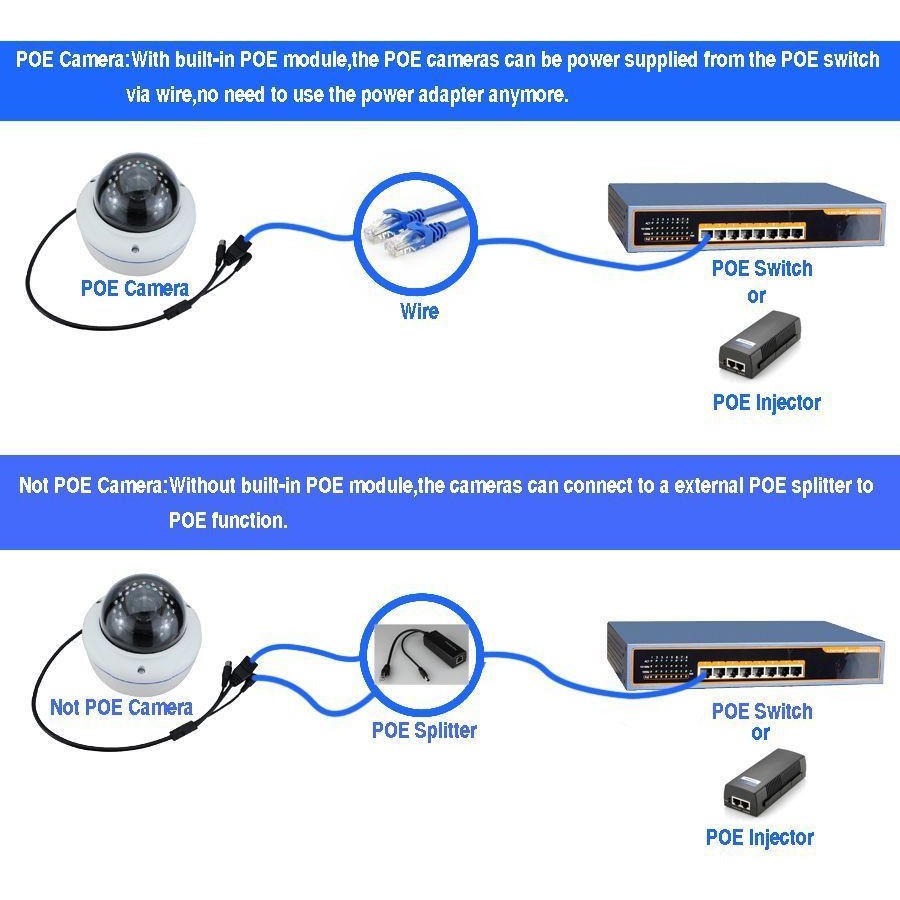 POE Camera:With built-in POE module,the POE cameras can be power supplied from the POE switch via wire,no need to use the power adapter anymore.

POE Camera

Wire

POE Switch
or

POE Injector

Not POE Camera:Without built-in POE module,the cameras can connect to a external POE splitter to POE function.

Not POE Camera

POE Splitter

POE Switch
or

POE Injector