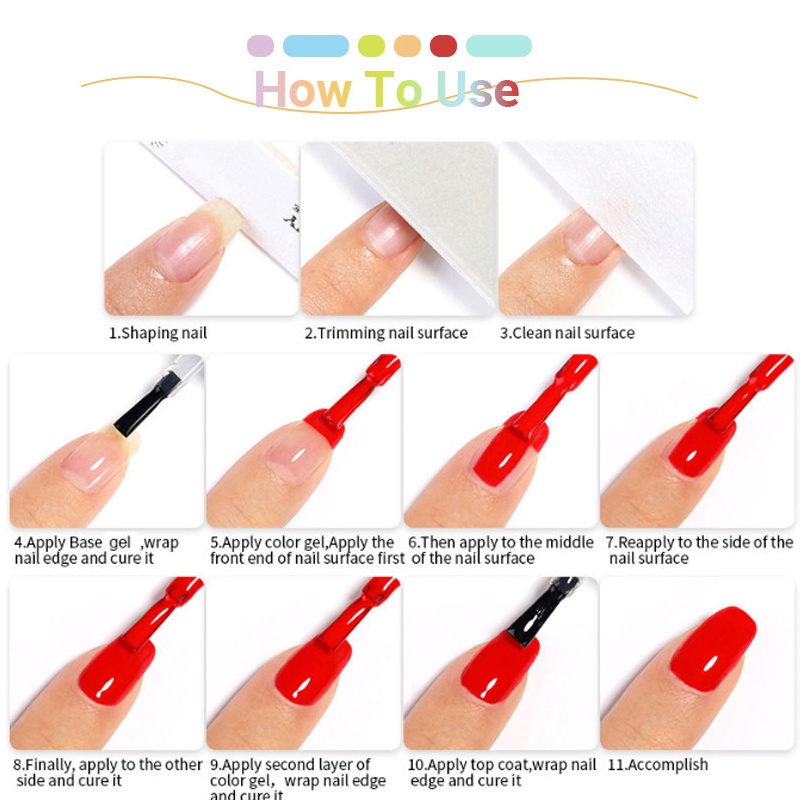 How To Use

1.Shaping nail

2.Trimming nail surface

3.Clean nail surface

4.Apply Base gel ,wrap nail edge and cure it

5.Apply color gel,Apply the front end of nail surface first

6.Then apply to the middle of the nail surface

7.Reapply to the side of the nail surface

8.Finally, apply to the other side and cure it

9.Apply second layer of color gel, wrap nail edge and cure it

10.Apply top coat,wrap nail edge and cure it

11.Accomplish