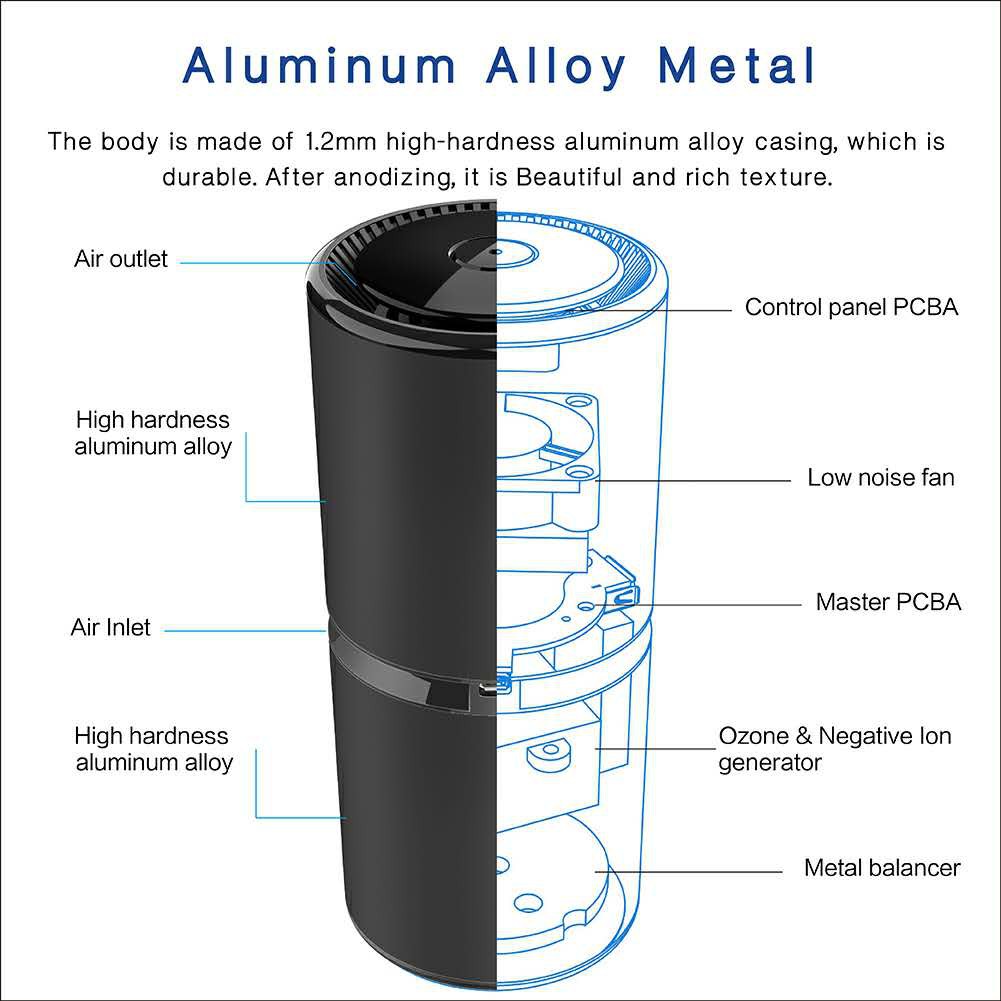 Aluminum Alloy Metal

The body is made of 1.2mm high-hardness aluminum alloy casing, which is durable. After anodizing, it is Beautiful and rich texture.

Air outlet

High hardness aluminum alloy

Air Inlet

High hardness aluminum alloy

Control panel PCBA

Low noise fan

Master PCBA

Ozone & Negative Ion generator

Metal balancer