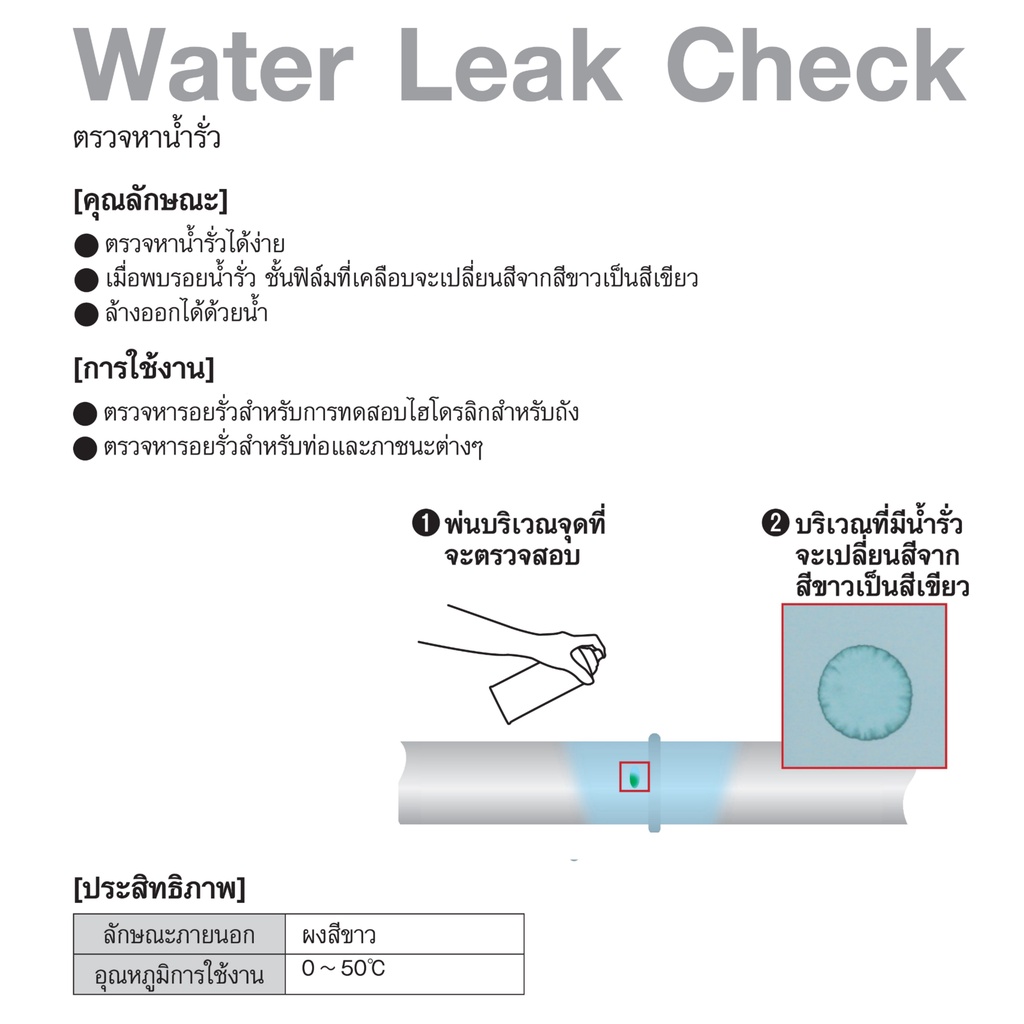 Water Leak Check

ตรวจหาน้ำรั่ว

[คุณลักษณะ]

● ตรวจหาน้ำรั่วได้ง่าย
● เมื่อพบรอยน้ำรั่ว ชั้นฟิล์มที่เคลือบจะเปลี่ยนสีจากสีขาวเป็นสีเขียว
● ล้างออกได้ด้วยน้ำ

[การใช้งาน]

● ตรวจหารอยรั่วสำหรับการทดสอบไฮโดรลิกสำหรับถัง
● ตรวจหารอยรั่วสำหรับท่อและภาชนะต่างๆ

❶ พ่นบริเวณจุดที่จะตรวจสอบ

❷ บริเวณที่มีน้ำรั่วจะเปลี่ยนสีจากสีขาวเป็นสีเขียว

[ประสิทธิภาพ]

| ลักษณะภายนอก | ผงสีขาว |
|---|---|
| อุณหภูมิการใช้งาน | 0 ~ 50℃ |