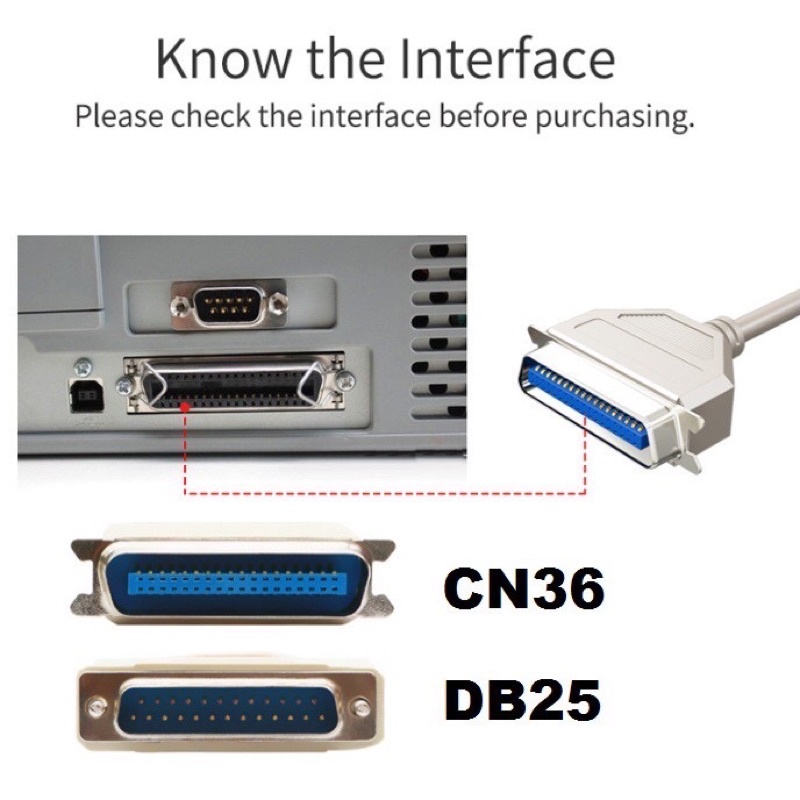 Know the Interface
Please check the interface before purchasing.

CN36

DB25