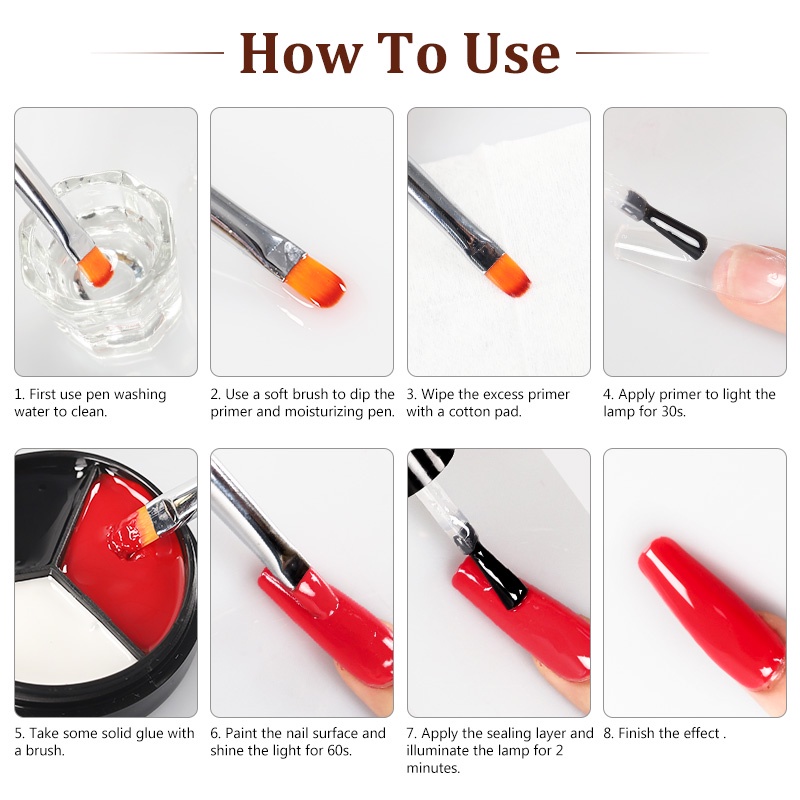 How To Use

1. First use pen washing water to clean.

2. Use a soft brush to dip the primer and moisturizing pen.

3. Wipe the excess primer with a cotton pad.

4. Apply primer to light the lamp for 30s.

5. Take some solid glue with a brush.

6. Paint the nail surface and shine the light for 60s.

7. Apply the sealing layer and illuminate the lamp for 2 minutes.

8. Finish the effect .