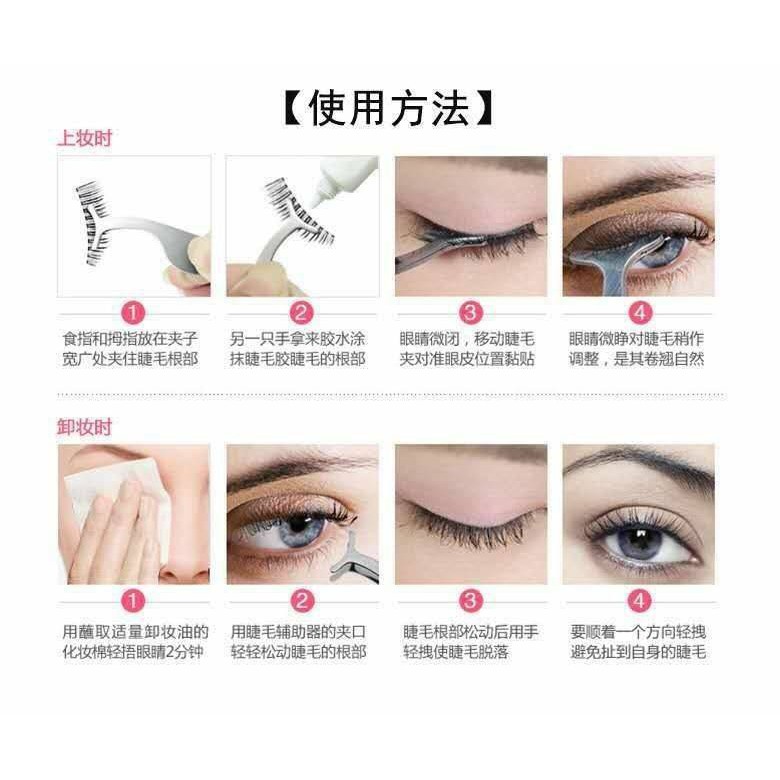 【使用方法】

上妆时

1
食指和拇指放在夹子宽广处夹住睫毛根部

2
另一只手拿来胶水涂抹睫毛胶睫毛的根部

3
眼睛微闭，移动睫毛夹对准眼皮位置黏贴

4
眼睛微睁对睫毛稍作调整，是其卷翘自然

卸妆时

1
用蘸取适量卸妆油的化妆棉轻捂眼睛2分钟

2
用睫毛辅助器的夹口轻轻松动睫毛的根部

3
睫毛根部松动后用手轻拽使睫毛脱落

4
要顺着一个方向轻拽避免扯到自身的睫毛