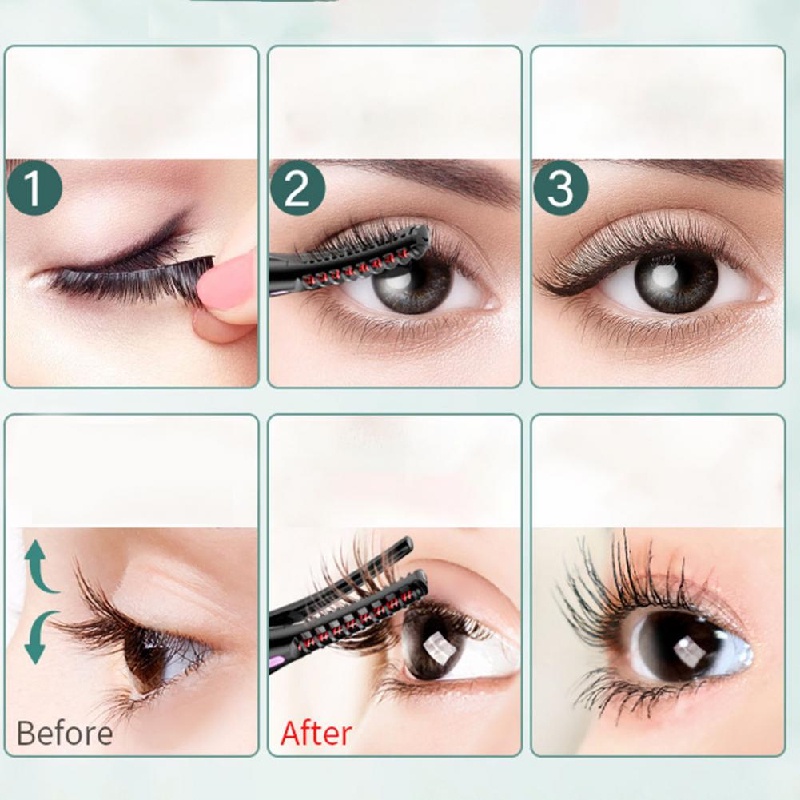 1

2

3

Before

After