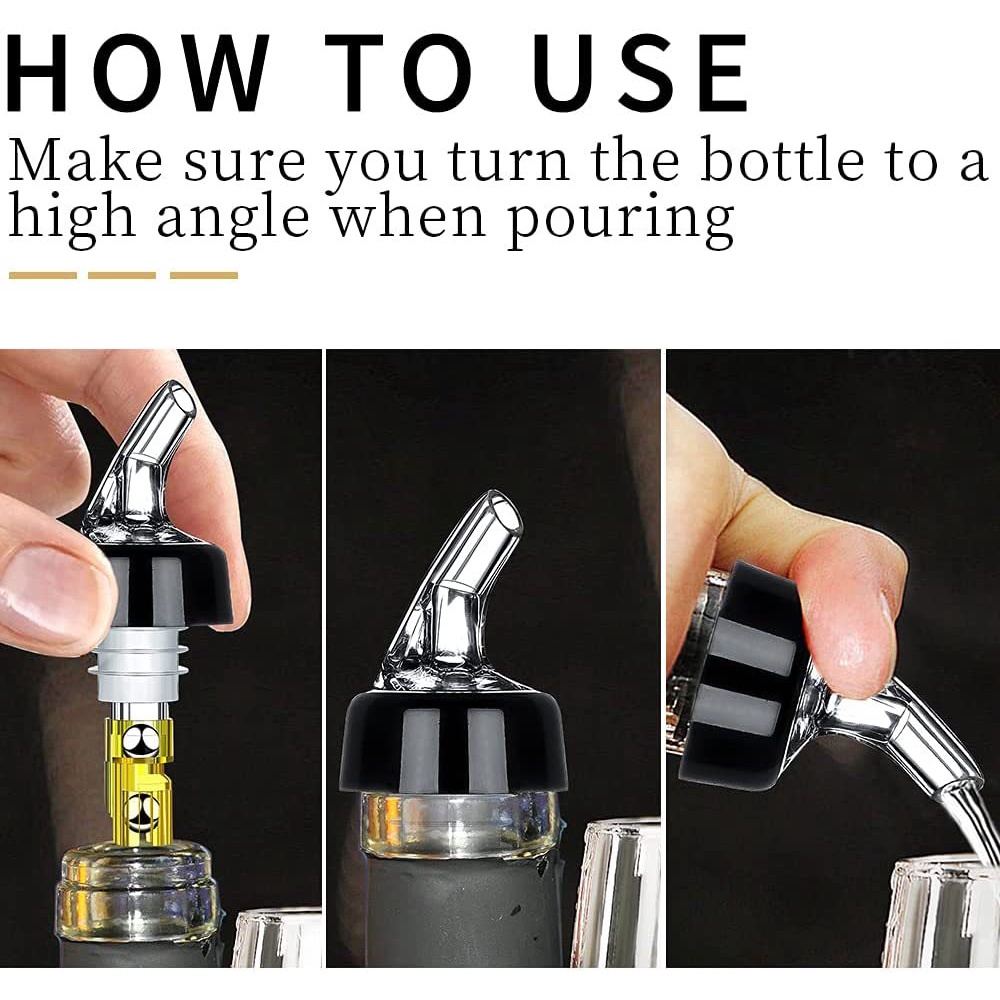 HOW TO USE

Make sure you turn the bottle to a high angle when pouring