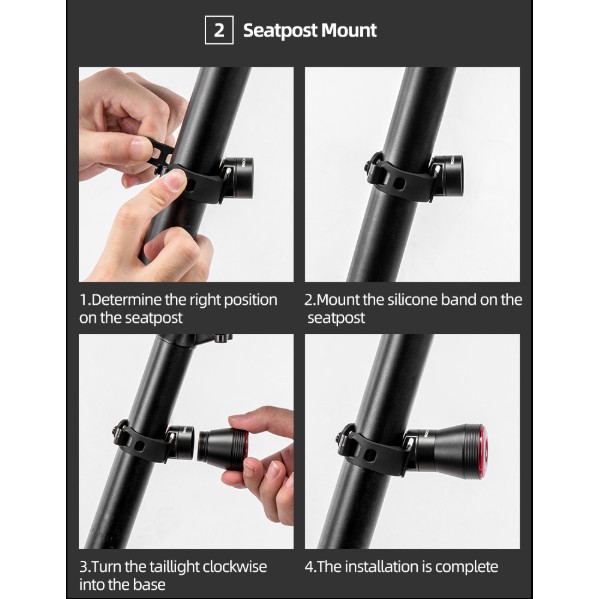 2 Seatpost Mount

1.Determine the right position on the seatpost

2.Mount the silicone band on the seatpost

3.Turn the taillight clockwise into the base

4.The installation is complete