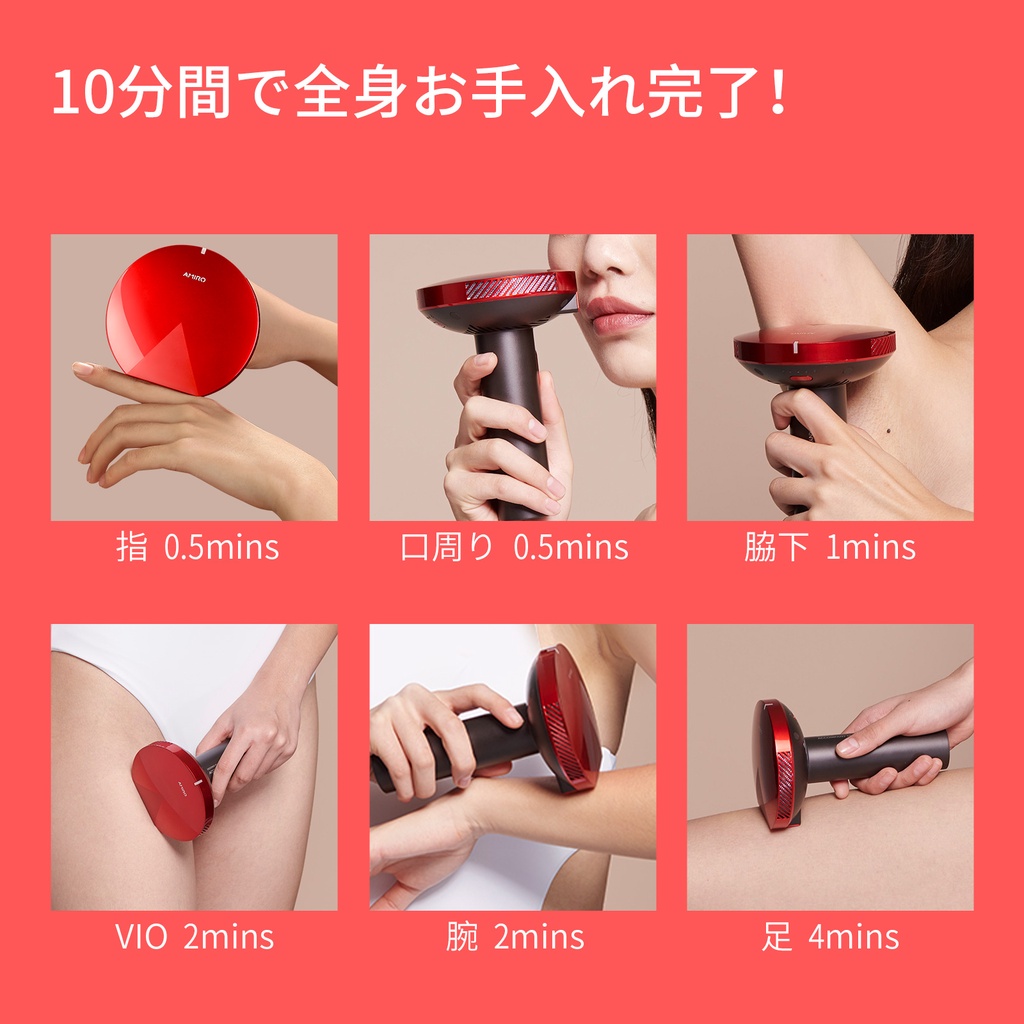 10分間で全身お手入れ完了！

AMIRO

指 0.5mins

口周り 0.5mins

脇下 1mins

VIO 2mins

腕 2mins

足 4mins