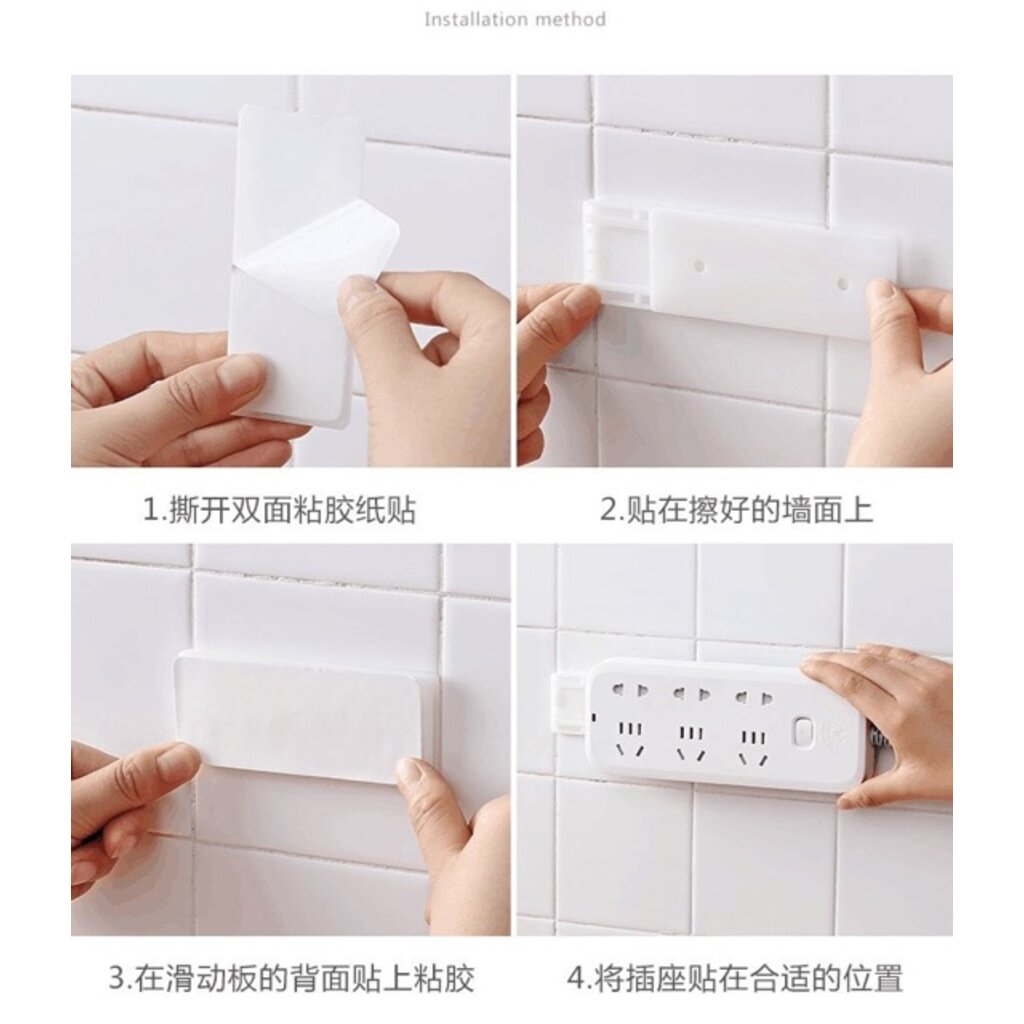 Installation method

1.撕开双面粘胶纸贴

2.贴在擦好的墙面上

3.在滑动板的背面贴上粘胶

4.将插座贴在合适的位置