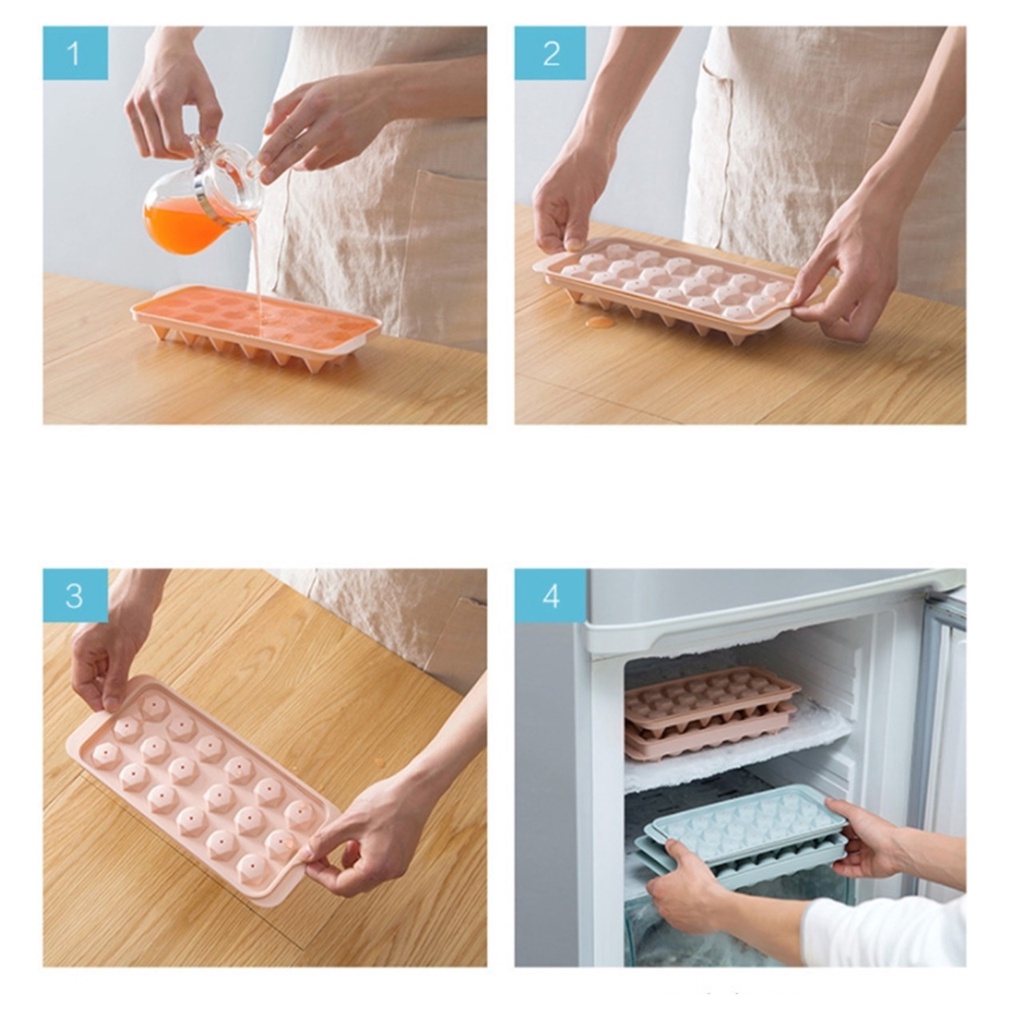 1

2

3

4