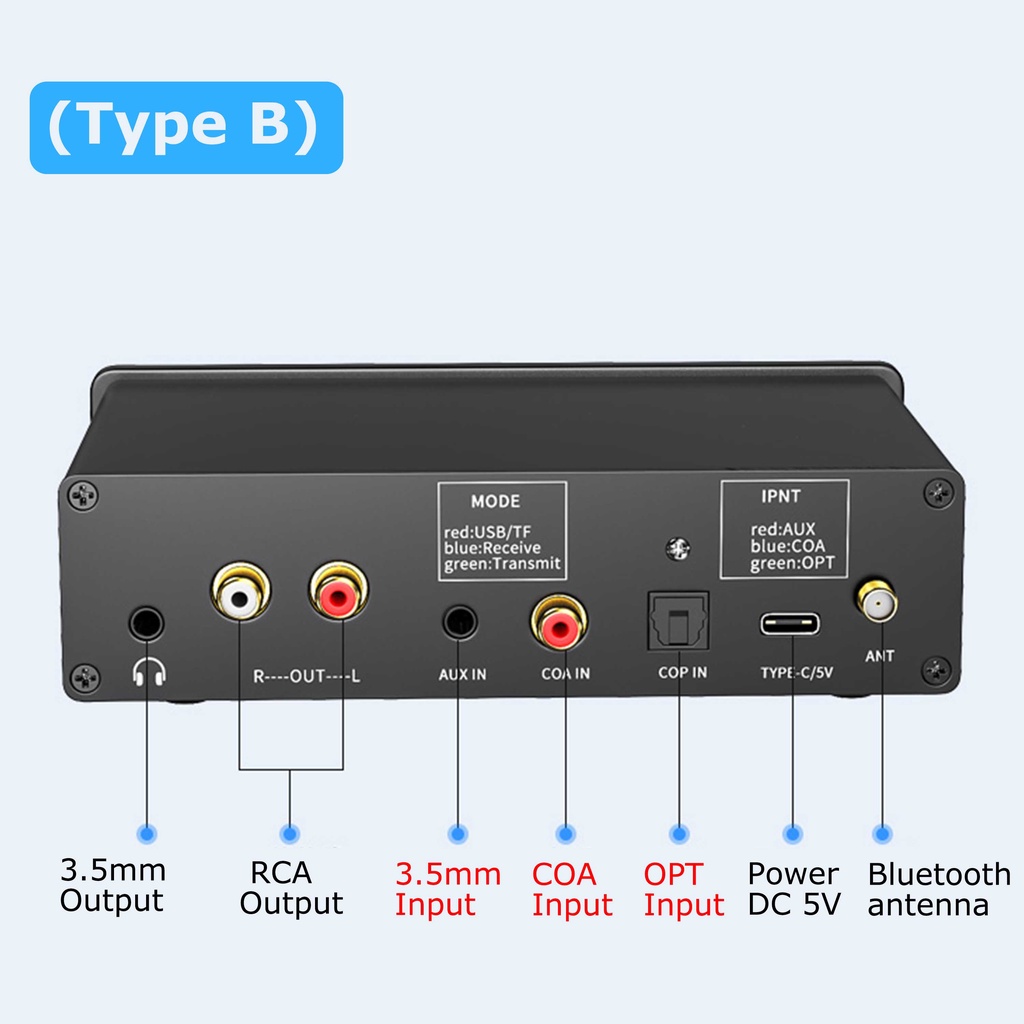 (Type B)

MODE
red:USB/TF
blue:Receive
green:Transmit

IPNT
red:AUX
blue:COA
green:OPT

R----OUT----L

AUX IN

COA IN

COP IN

TYPE-C/5V

ANT

3.5mm Output

RCA Output

3.5mm Input

COA Input

OPT Input

Power DC 5V

Bluetooth antenna