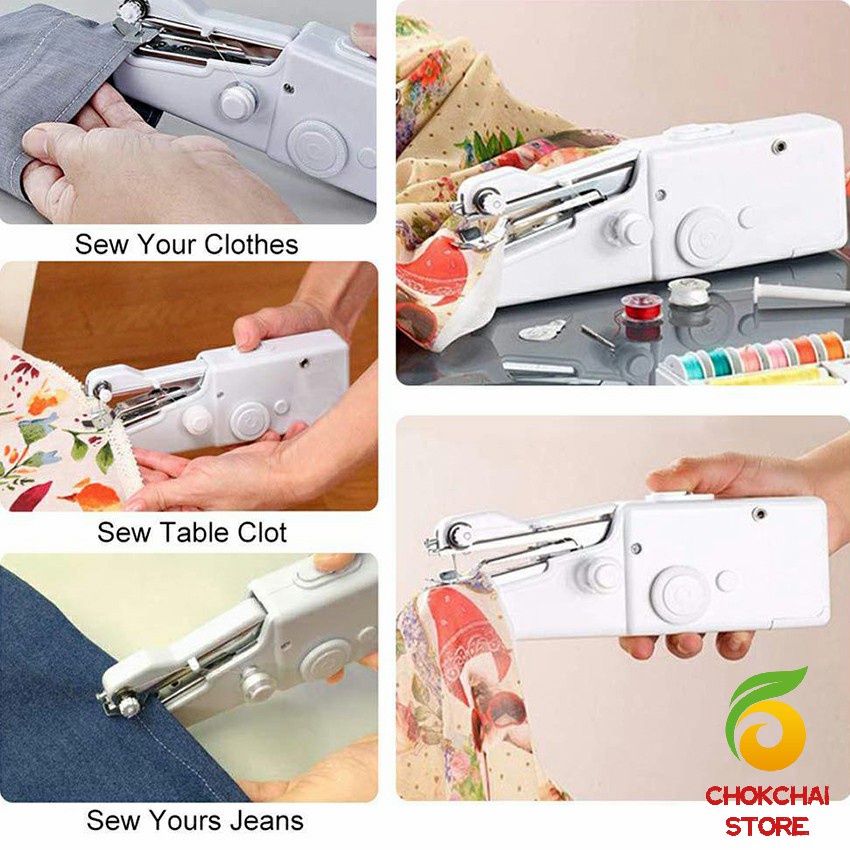 Sew Your Clothes

Sew Table Clot

Sew Yours Jeans

CHOKCHAI STORE