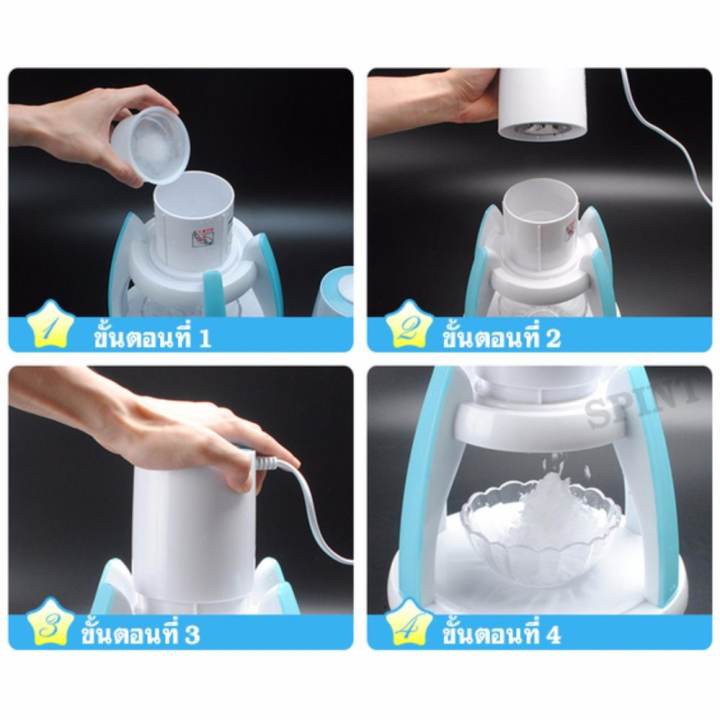 1 ขั้นตอนที่ 1

2 ขั้นตอนที่ 2

3 ขั้นตอนที่ 3

SPIN

4 ขั้นตอนที่ 4