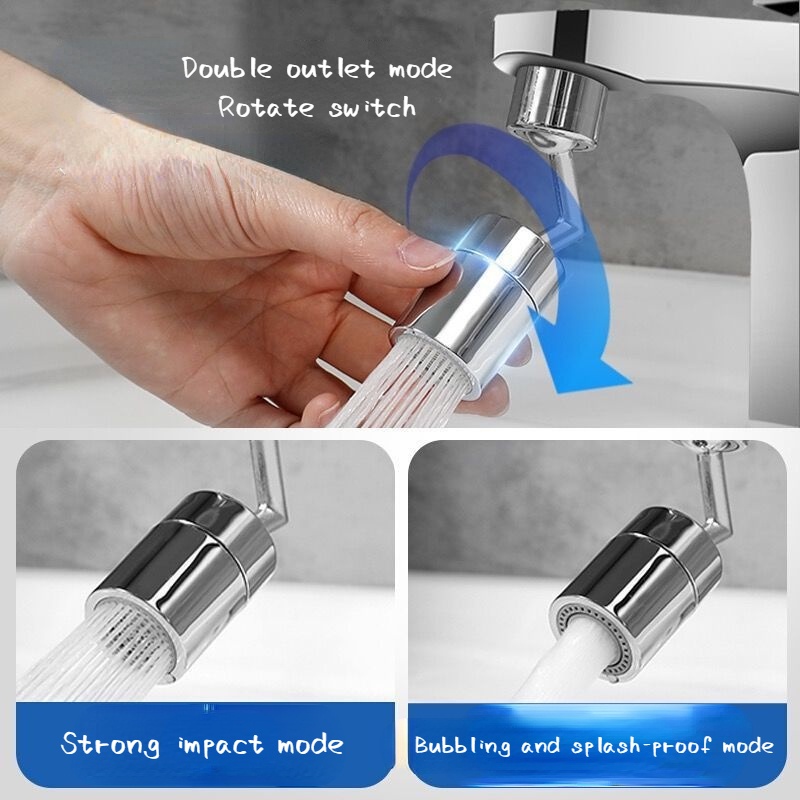 Double outlet mode
Rotate switch

Strong impact mode

Bubbling and splash-proof mode