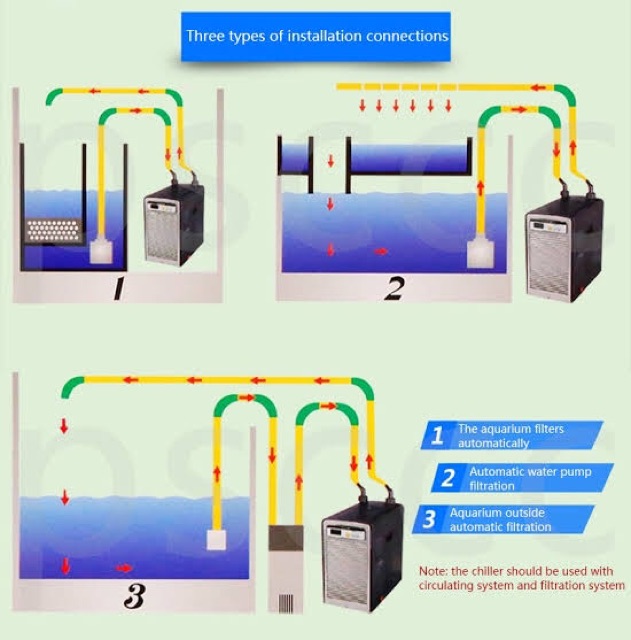 Three types of installation connections

1

2

3

1 The aquarium filters automatically

2 Automatic water pump filtration

3 Aquarium outside automatic filtration

Note: the chiller should be used with circulating system and filtration system