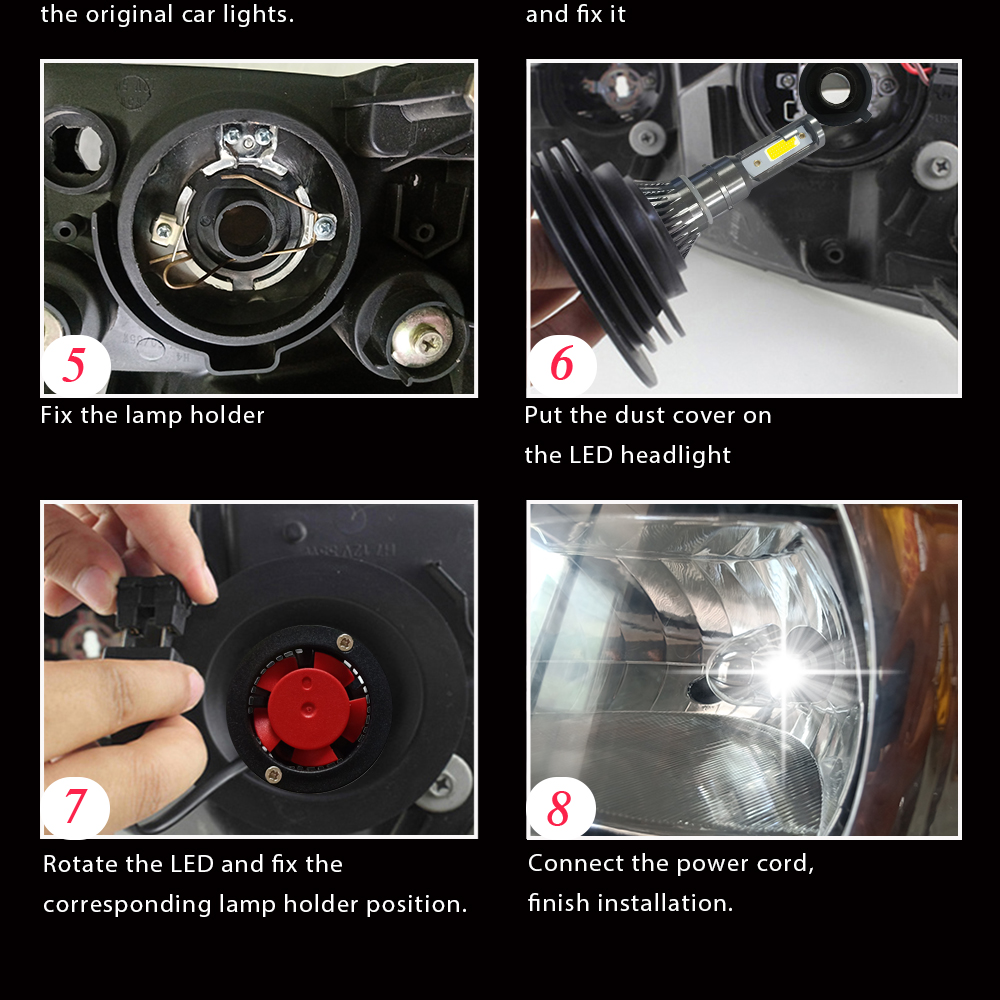 the original car lights.

and fix it

5

Fix the lamp holder

6

Put the dust cover on the LED headlight

7

Rotate the LED and fix the corresponding lamp holder position.

8

Connect the power cord, finish installation.