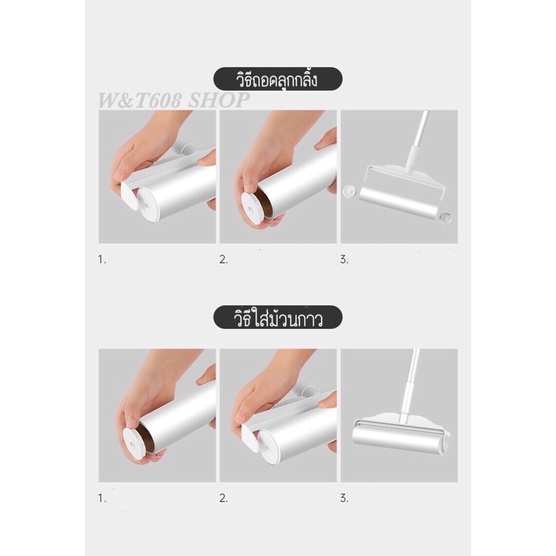 วิธีถอดลูกกลิ้ง

W&T608 SHOP

1.

2.

3.

วิธีใส่ม้วนกาว

1.

2.

3.