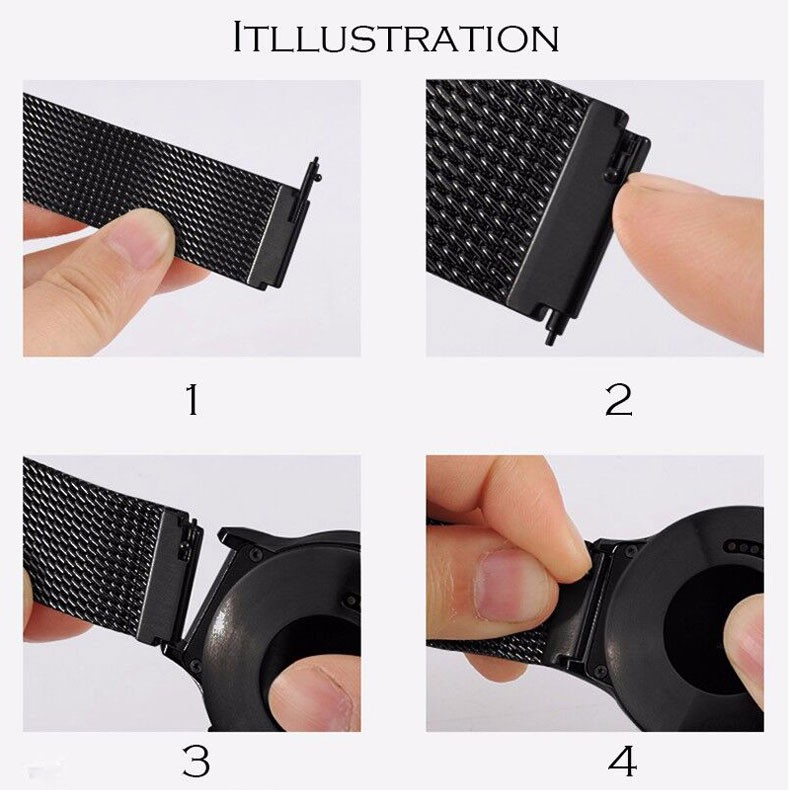 ITLLUSTRATION

1

2

3

4