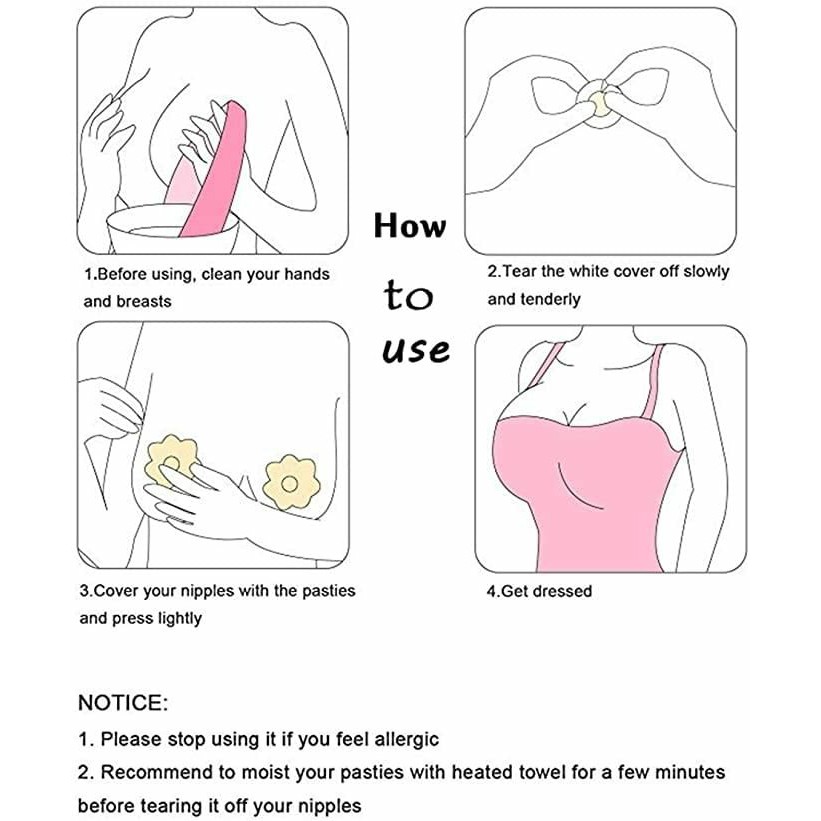 How to use

1.Before using, clean your hands and breasts

2.Tear the white cover off slowly and tenderly

3.Cover your nipples with the pasties and press lightly

4.Get dressed

NOTICE:

1. Please stop using it if you feel allergic

2. Recommend to moist your pasties with heated towel for a few minutes before tearing it off your nipples