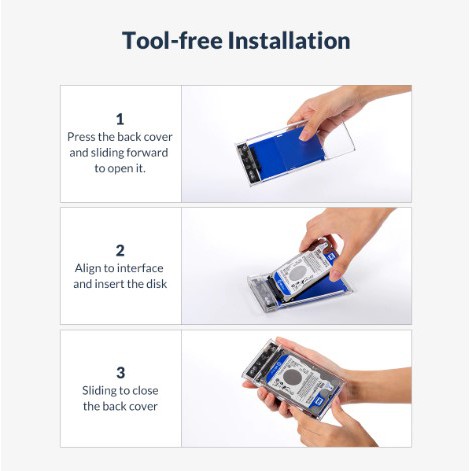 Tool-free Installation

1
Press the back cover and sliding forward to open it.

2
Align to interface and insert the disk

3
Sliding to close the back cover