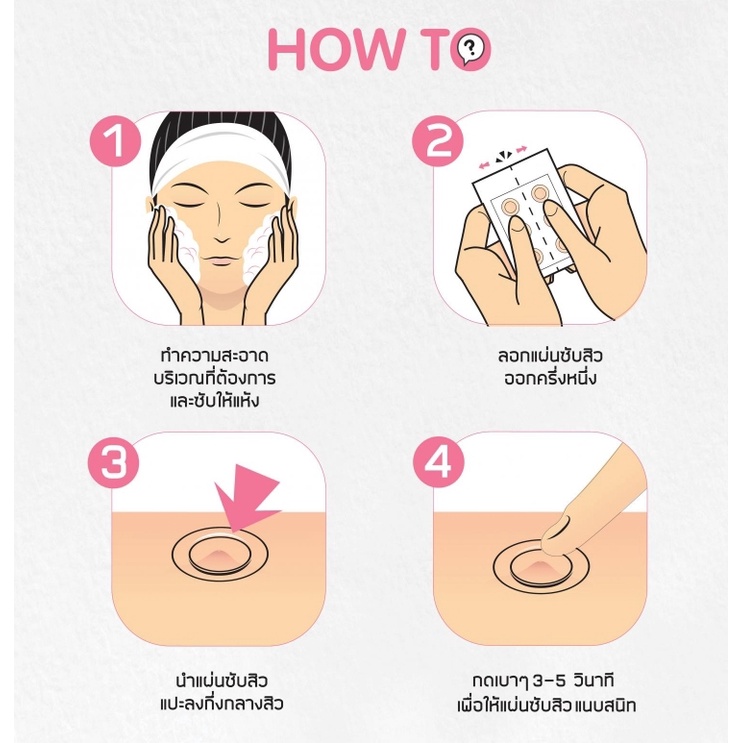 HOW TO ?

1

ทำความสะอาด
บริเวณที่ต้องการ
และซับให้แห้ง

2

ลอกแผ่นซับสิว
ออกครึ่งหนึ่ง

3

นำแผ่นซับสิว
แปะลงกึ่งกลางสิว

4

กดเบาๆ 3-5 วินาที
เพื่อให้แผ่นซับสิว แนบสนิท