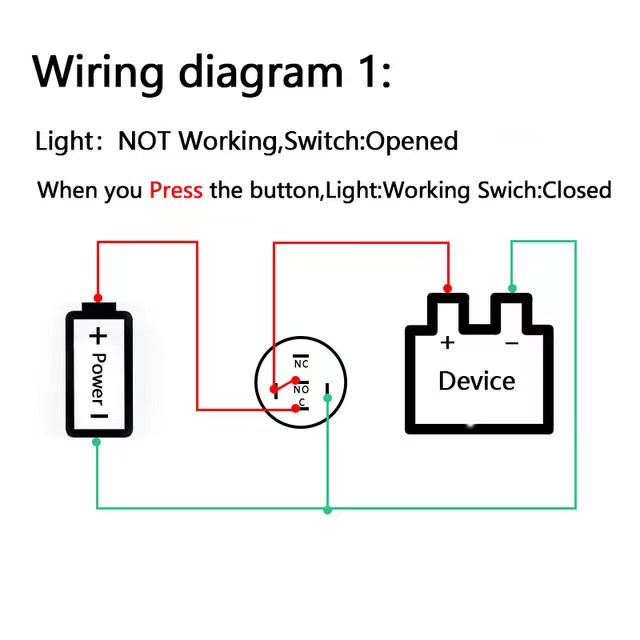 Wiring diagram 1:

Light: NOT Working,Switch:Opened

When you Press the button,Light:Working Swich:Closed

+ Power −

NC

NO

C

+ −

Device