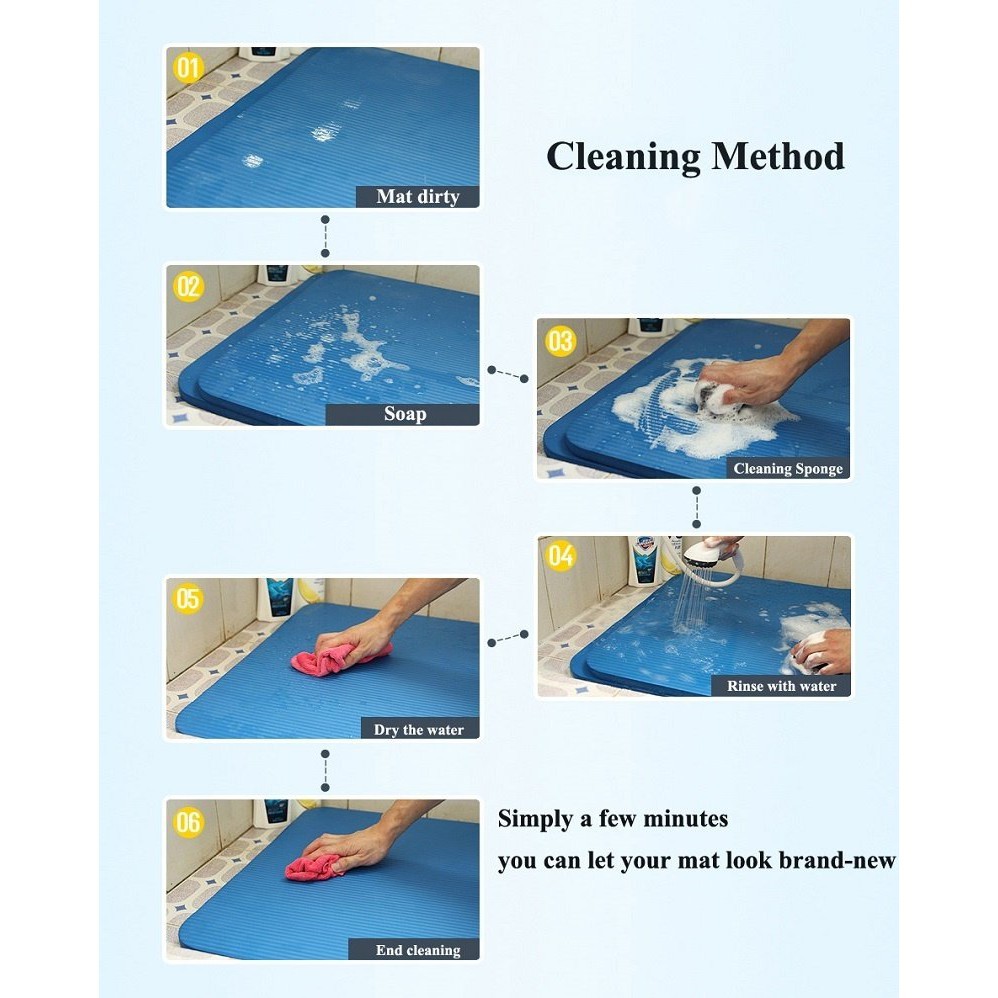 Cleaning Method

01
Mat dirty

02
Soap

03
Cleaning Sponge

04
Rinse with water

05
Dry the water

06
End cleaning

Simply a few minutes
you can let your mat look brand-new