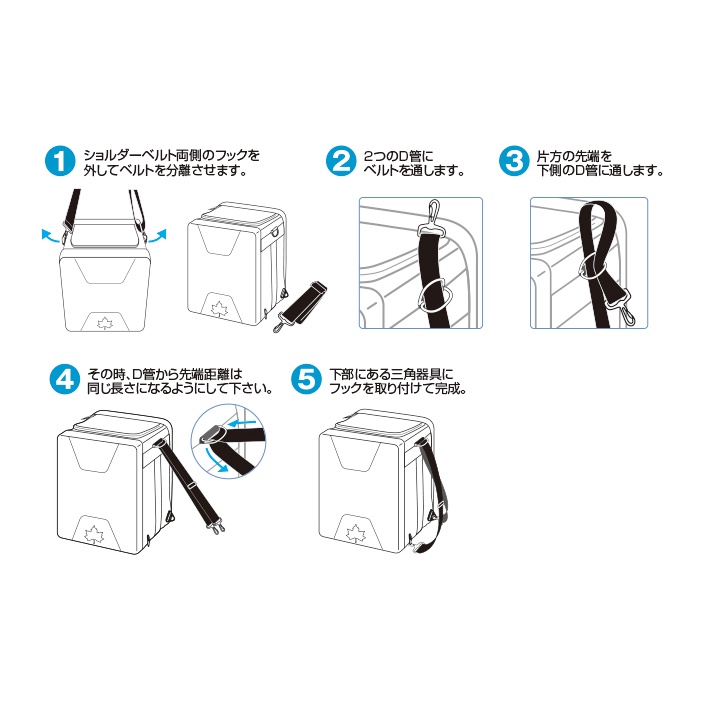 1 ショルダーベルト両側のフックを外してベルトを分離させます。

2 2つのD管にベルトを通します。

3 片方の先端を下側のD管に通します。

4 その時、D管から先端距離は同じ長さになるようにして下さい。

5 下部にある三角器具にフックを取り付けて完成。