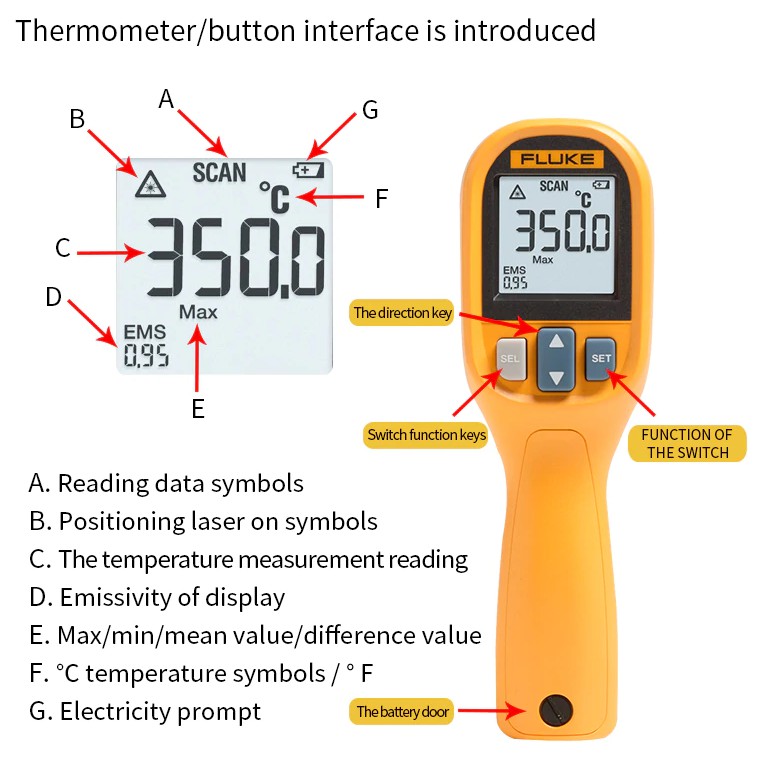 Thermometer/button interface is introduced

A
B
G
SCAN
°C
F
C
350.0
D
Max
EMS
0.95
E

FLUKE
SCAN
°C
350.0
Max
EMS
0.95

The direction key
SEL
SET
Switch function keys
FUNCTION OF THE SWITCH

A. Reading data symbols
B. Positioning laser on symbols
C. The temperature measurement reading
D. Emissivity of display
E. Max/min/mean value/difference value
F. °C temperature symbols / ° F
G. Electricity prompt

The battery door