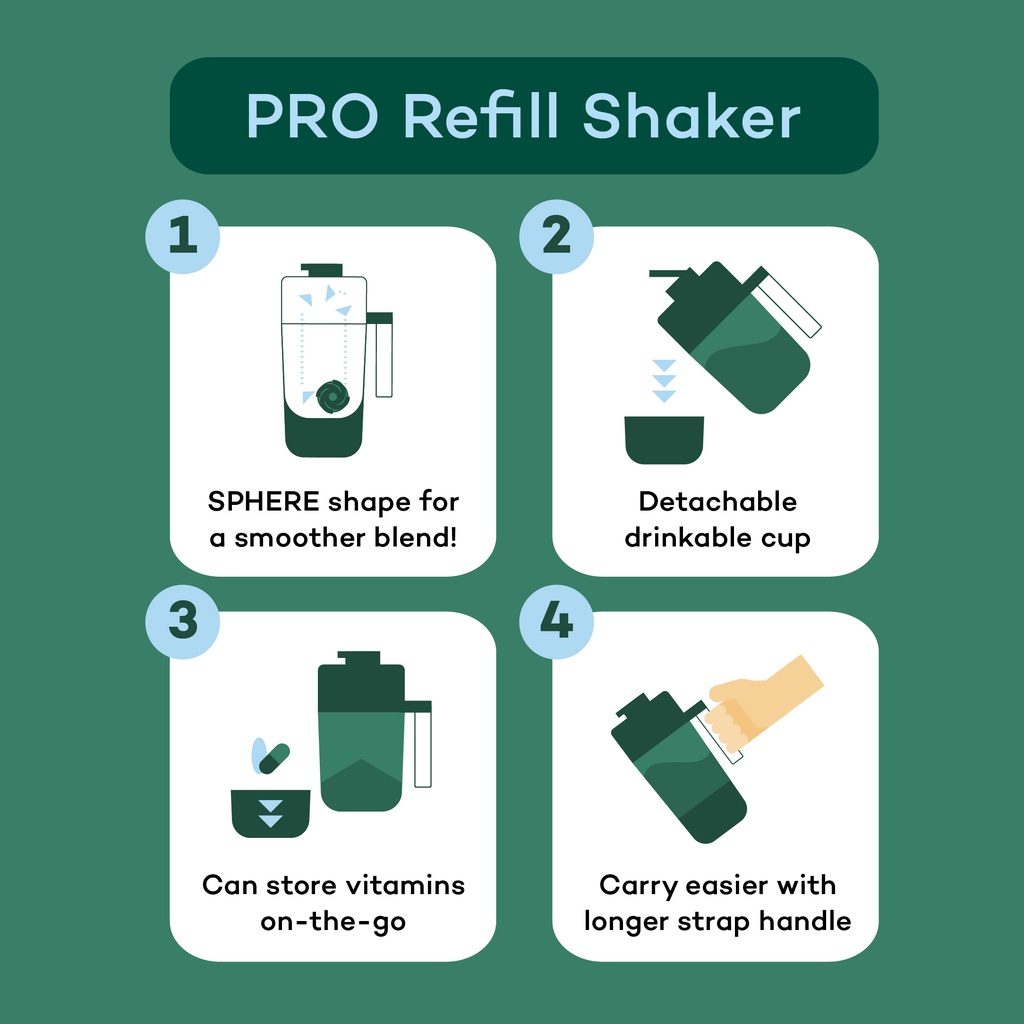 PRO Refill Shaker

1

SPHERE shape for a smoother blend!

2

Detachable drinkable cup

3

Can store vitamins on-the-go

4

Carry easier with longer strap handle